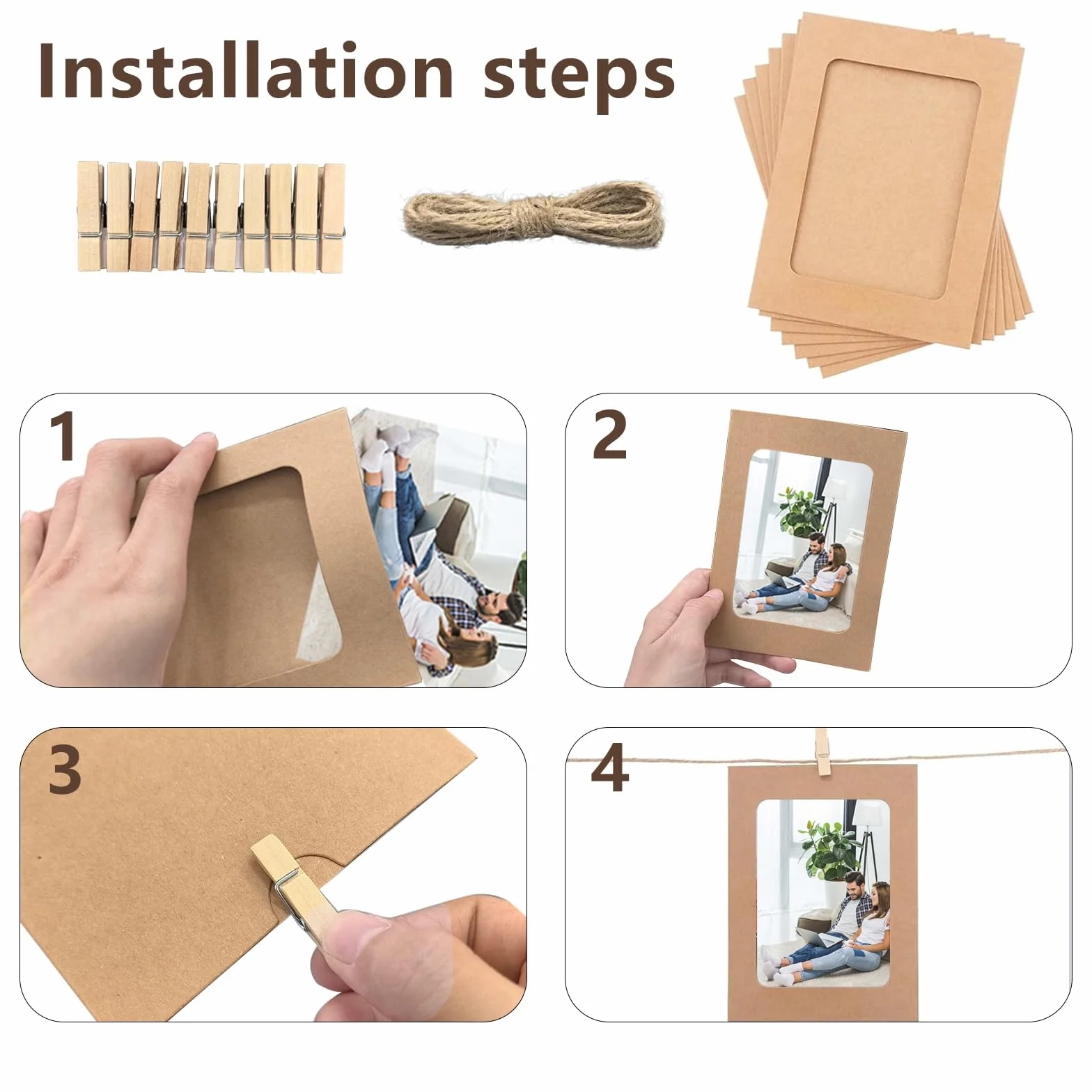 Installation steps

1

2

3

4