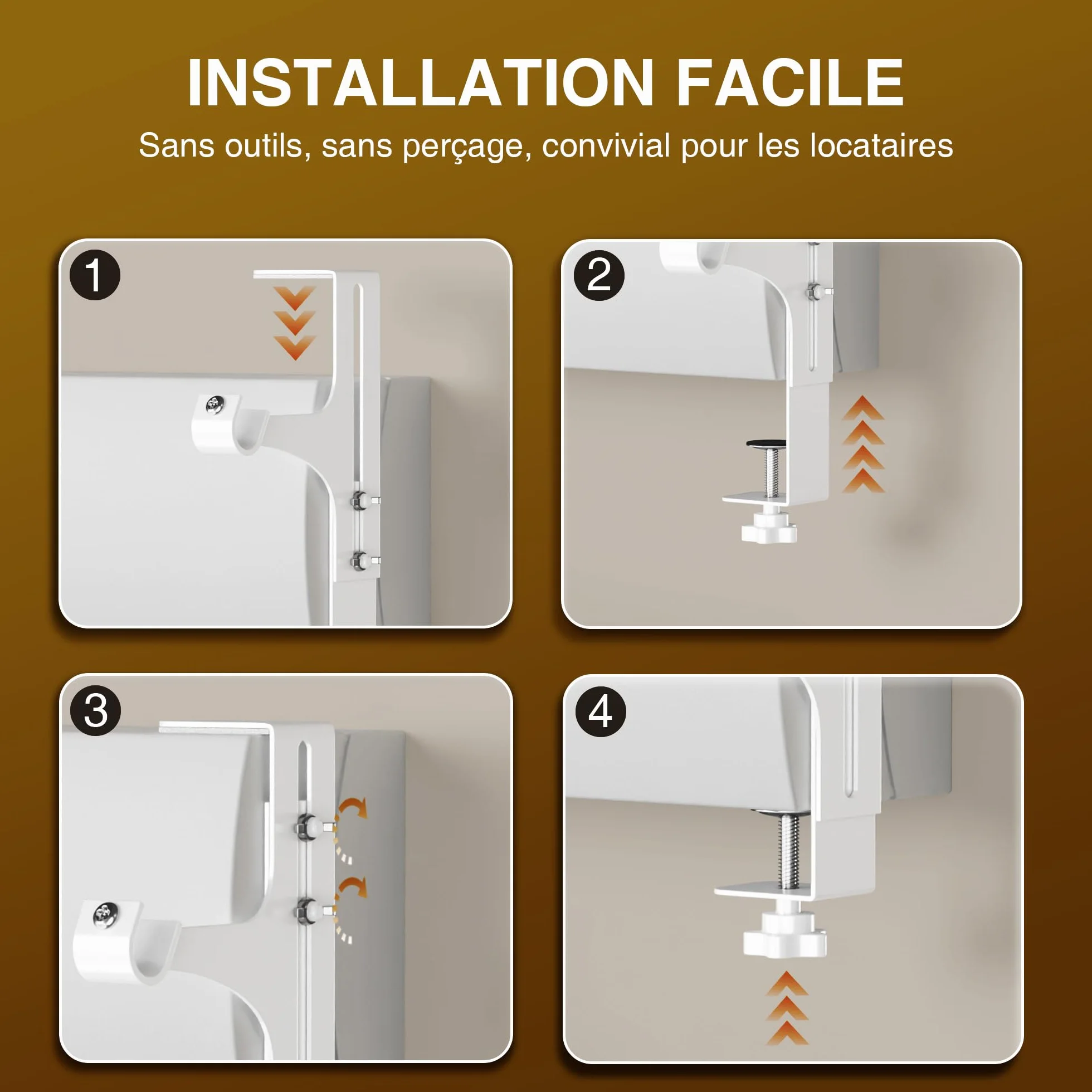 INSTALLATION FACILE

Sans outils, sans perçage, convivial pour les locataires

1

2

3

4