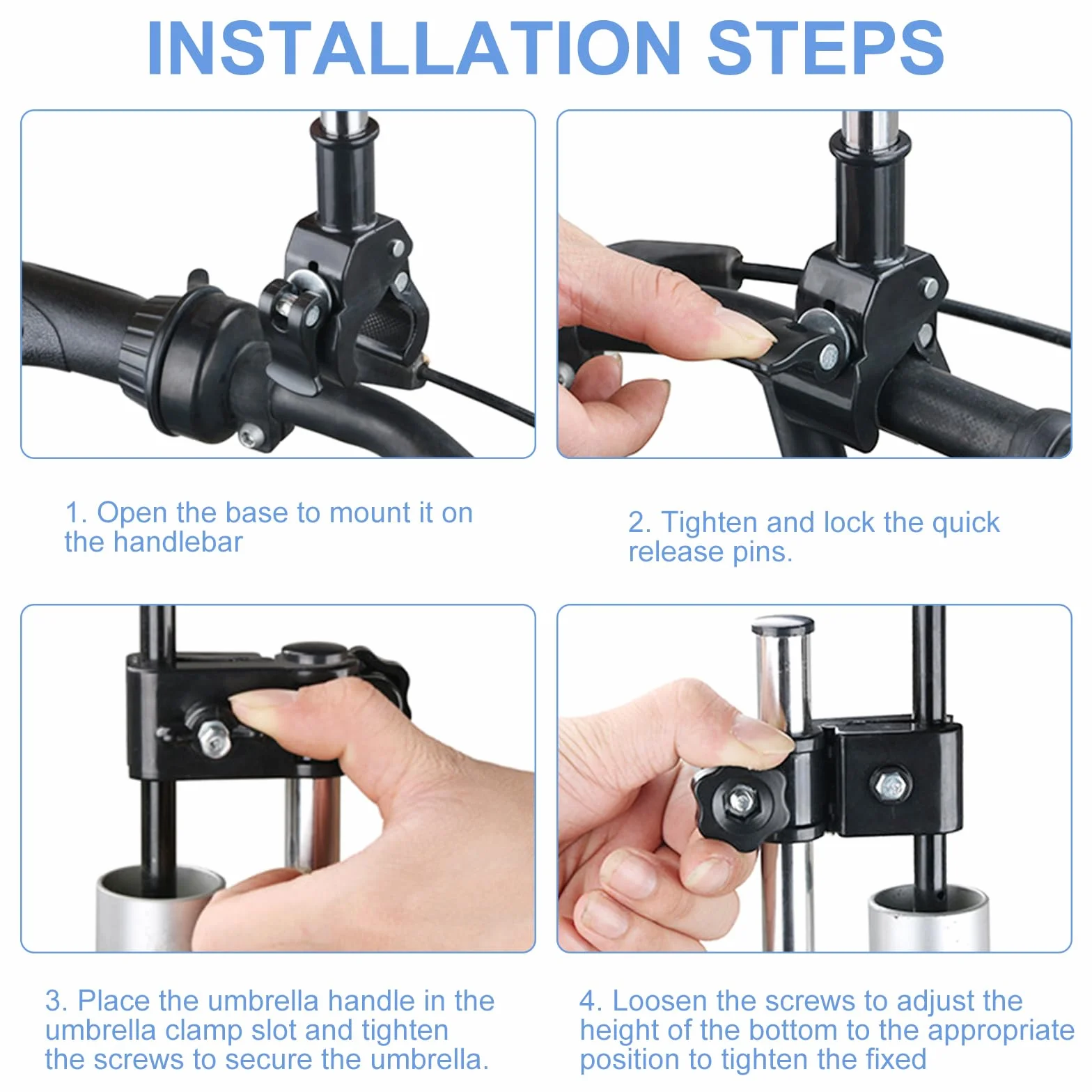 INSTALLATION STEPS

1. Open the base to mount it on the handlebar

2. Tighten and lock the quick release pins.

3. Place the umbrella handle in the umbrella clamp slot and tighten the screws to secure the umbrella.

4. Loosen the screws to adjust the height of the bottom to the appropriate position to tighten the fixed