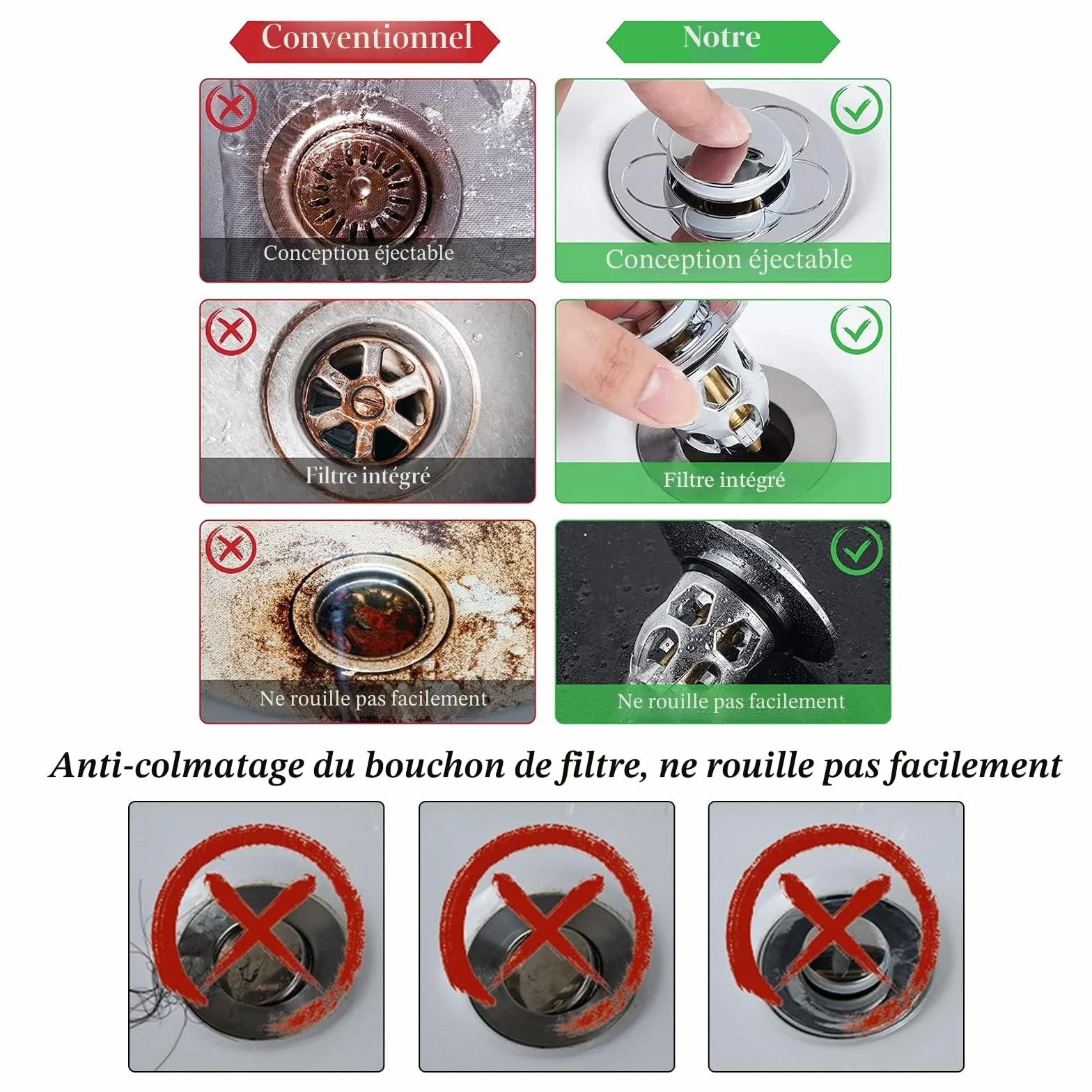 Conventionnel

Conception éjectable

Filtre intégré

Ne rouille pas facilement

Notre

Conception éjectable

Filtre intégré

Ne rouille pas facilement

Anti-colmatage du bouchon de filtre, ne rouille pas facilement