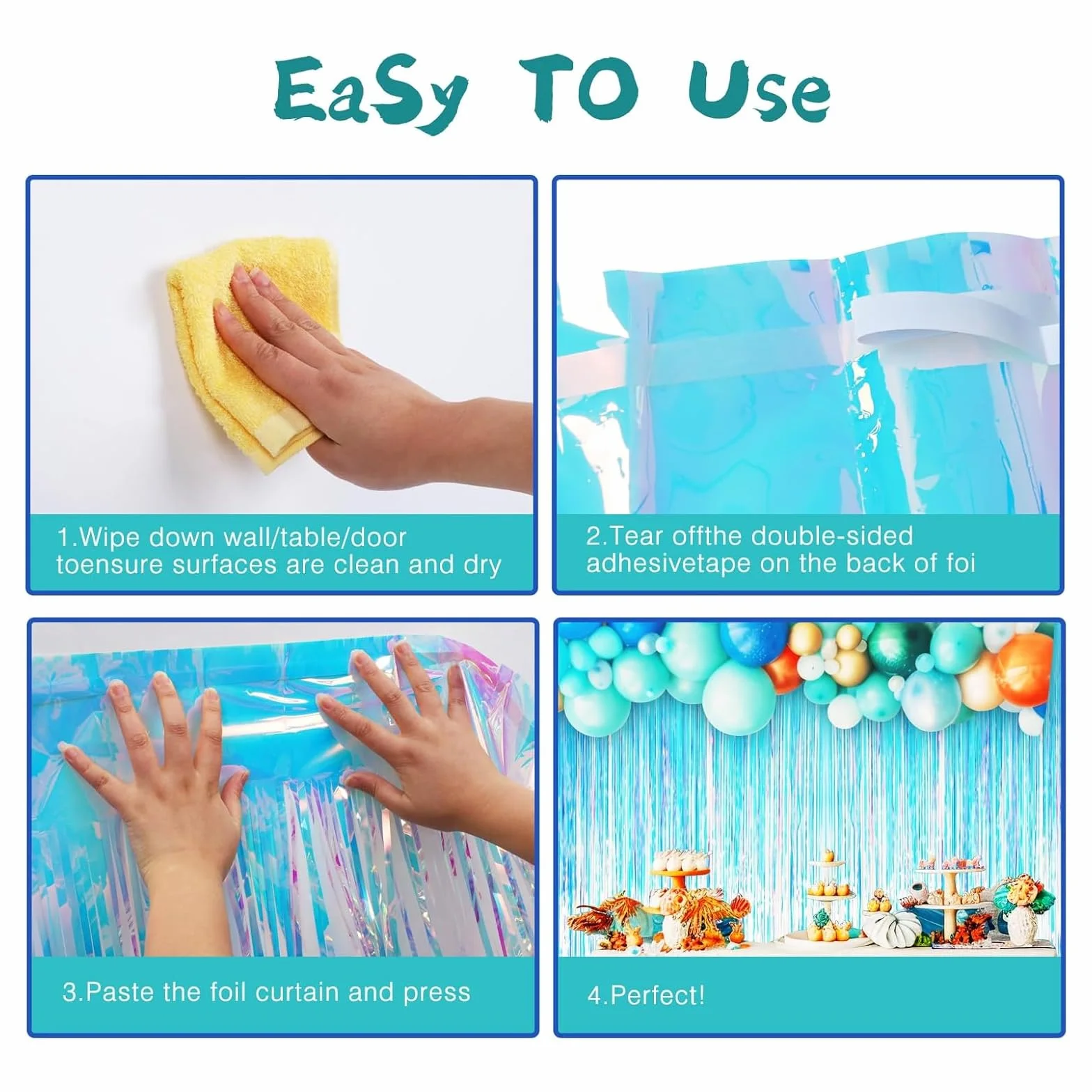 EaSy TO Use

1.Wipe down wall/table/door toensure surfaces are clean and dry

2.Tear offthe double-sided adhesivetape on the back of foi

3.Paste the foil curtain and press

4.Perfect!