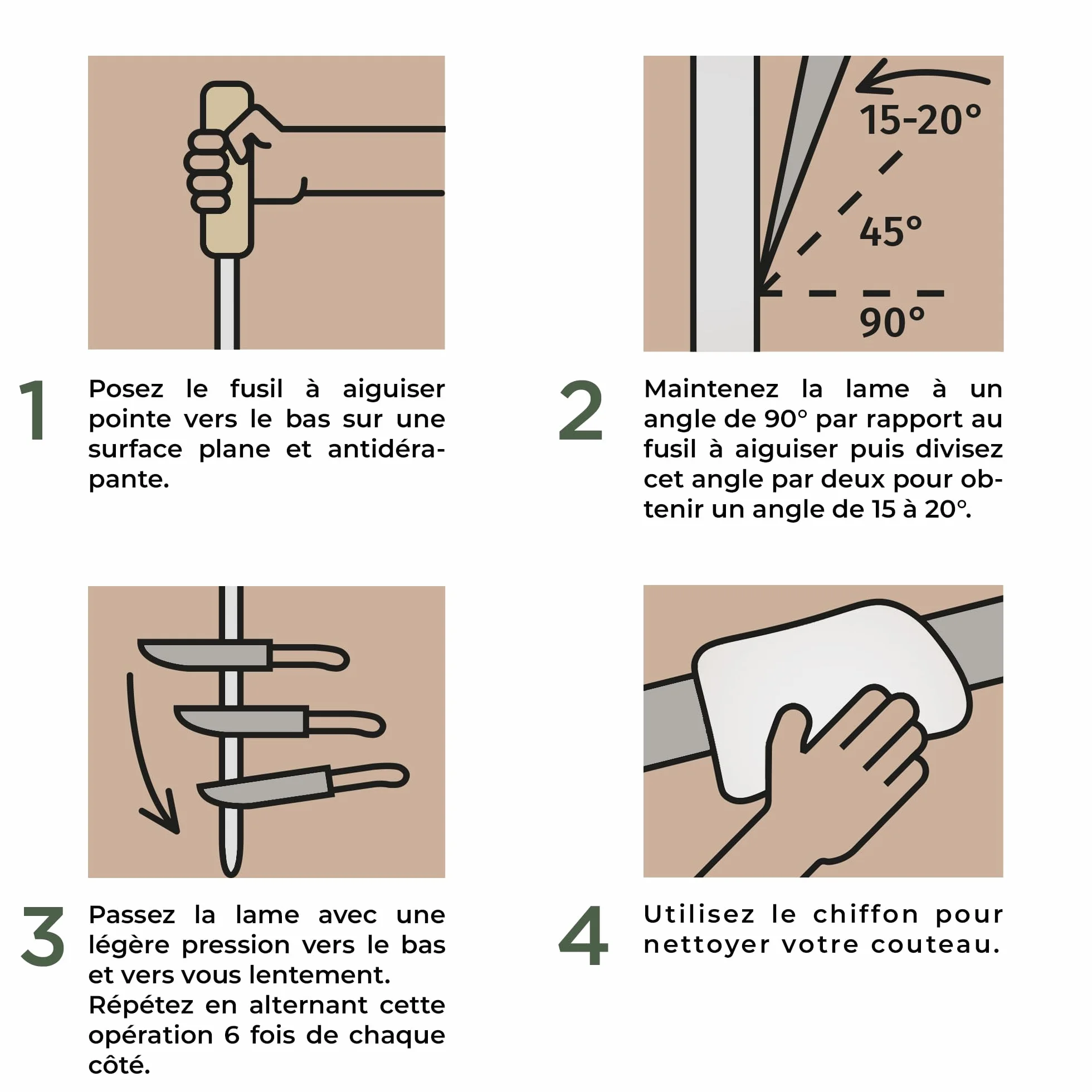 1

Posez le fusil à aiguiser pointe vers le bas sur une surface plane et antidérapante.

15-20°

45°

90°

2

Maintenez la lame à un angle de 90° par rapport au fusil à aiguiser puis divisez cet angle par deux pour obtenir un angle de 15 à 20°.

3

Passez la lame avec une légère pression vers le bas et vers vous lentement. Répétez en alternant cette opération 6 fois de chaque côté.

4

Utilisez le chiffon pour nettoyer votre couteau.