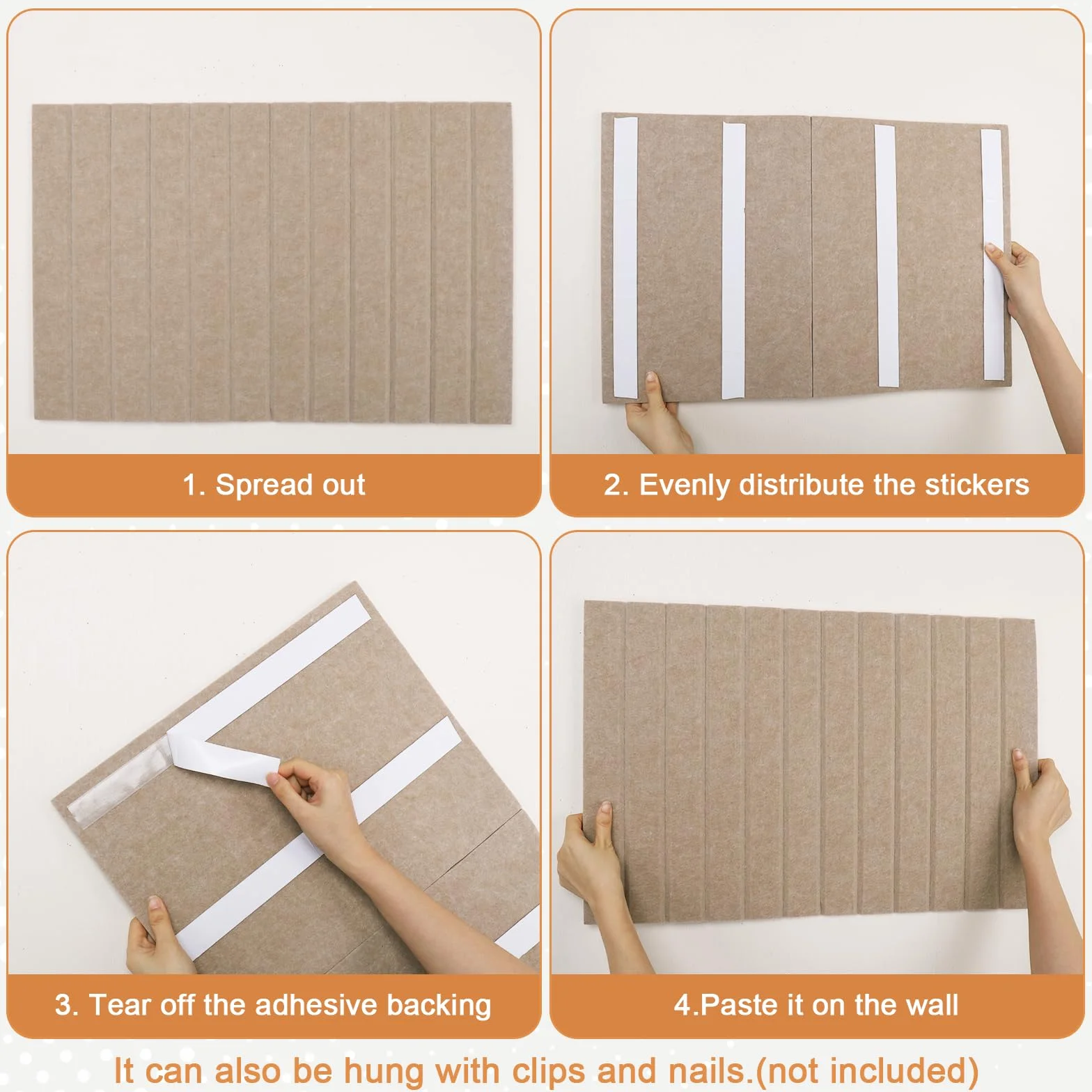 1. Spread out

2. Evenly distribute the stickers

3. Tear off the adhesive backing

4.Paste it on the wall

It can also be hung with clips and nails.(not included)