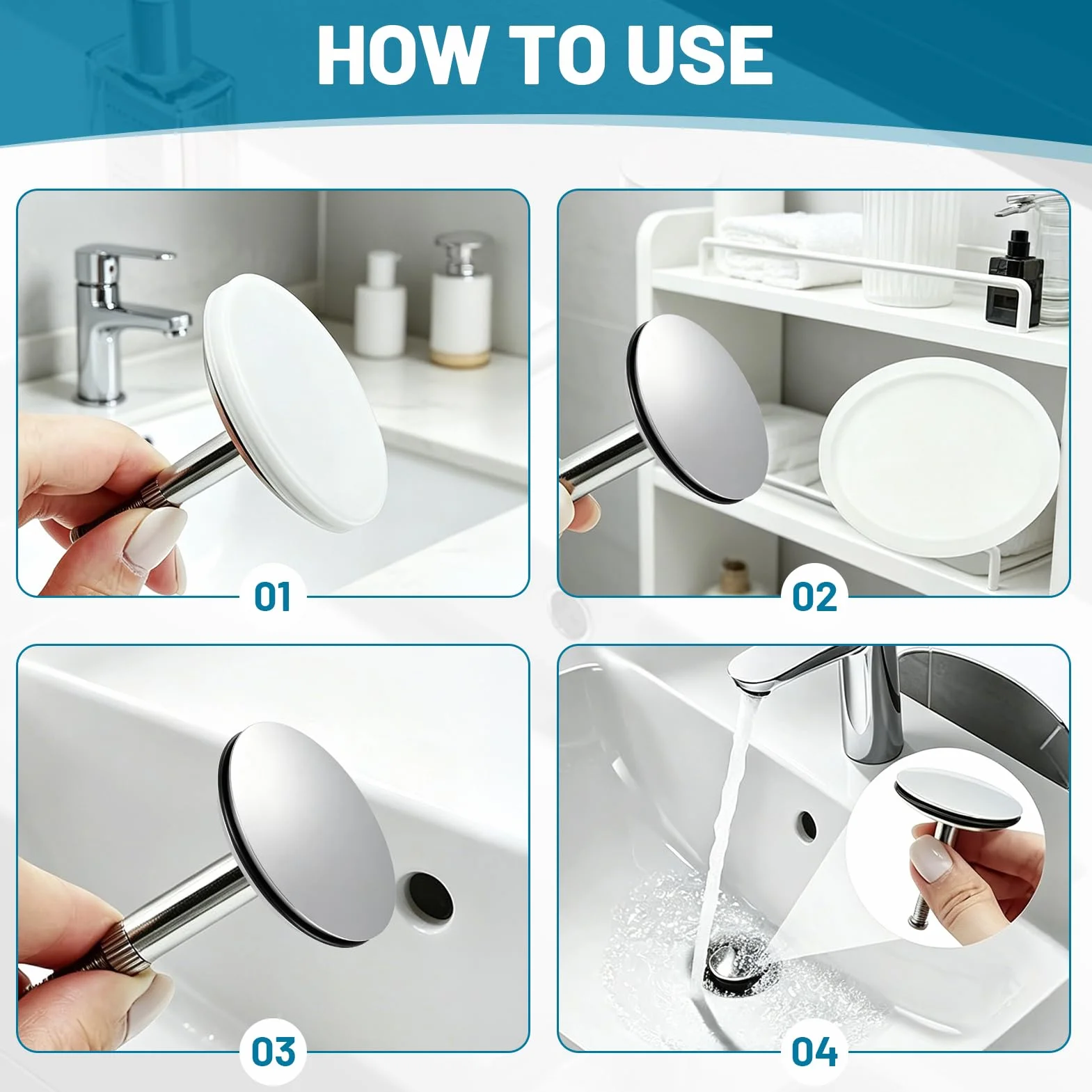 HOW TO USE

01

02

03

04