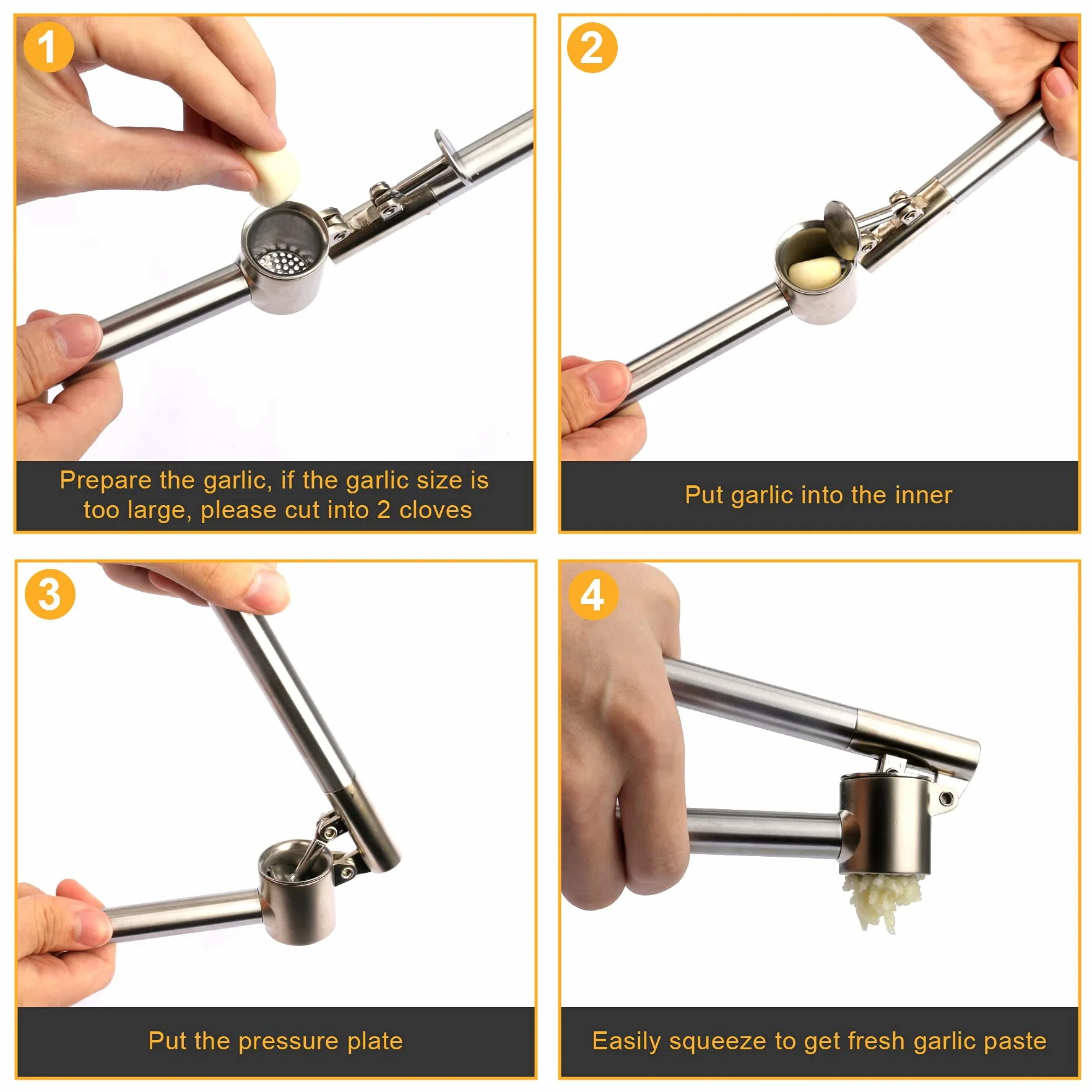 1

Prepare the garlic, if the garlic size is too large, please cut into 2 cloves

2

Put garlic into the inner

3

Put the pressure plate

4

Easily squeeze to get fresh garlic paste