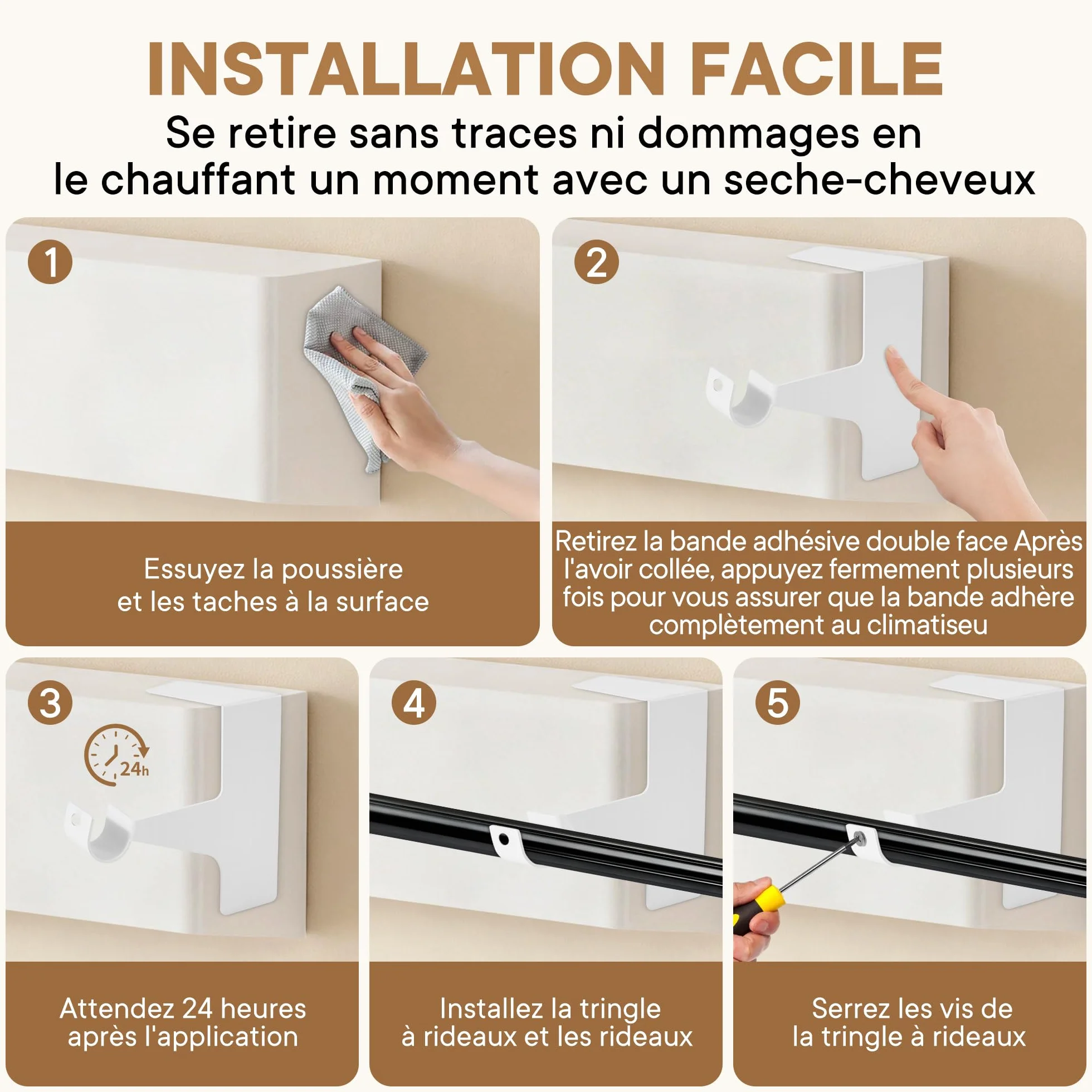 INSTALLATION FACILE

Se retire sans traces ni dommages en le chauffant un moment avec un seche-cheveux

1

Essuyez la poussière et les taches à la surface

2

Retirez la bande adhésive double face Après l'avoir collée, appuyez fermement plusieurs fois pour vous assurer que la bande adhère complètement au climatiseu

3

24h

Attendez 24 heures après l'application

4

Installez la tringle à rideaux et les rideaux

5

Serrez les vis de la tringle à rideaux