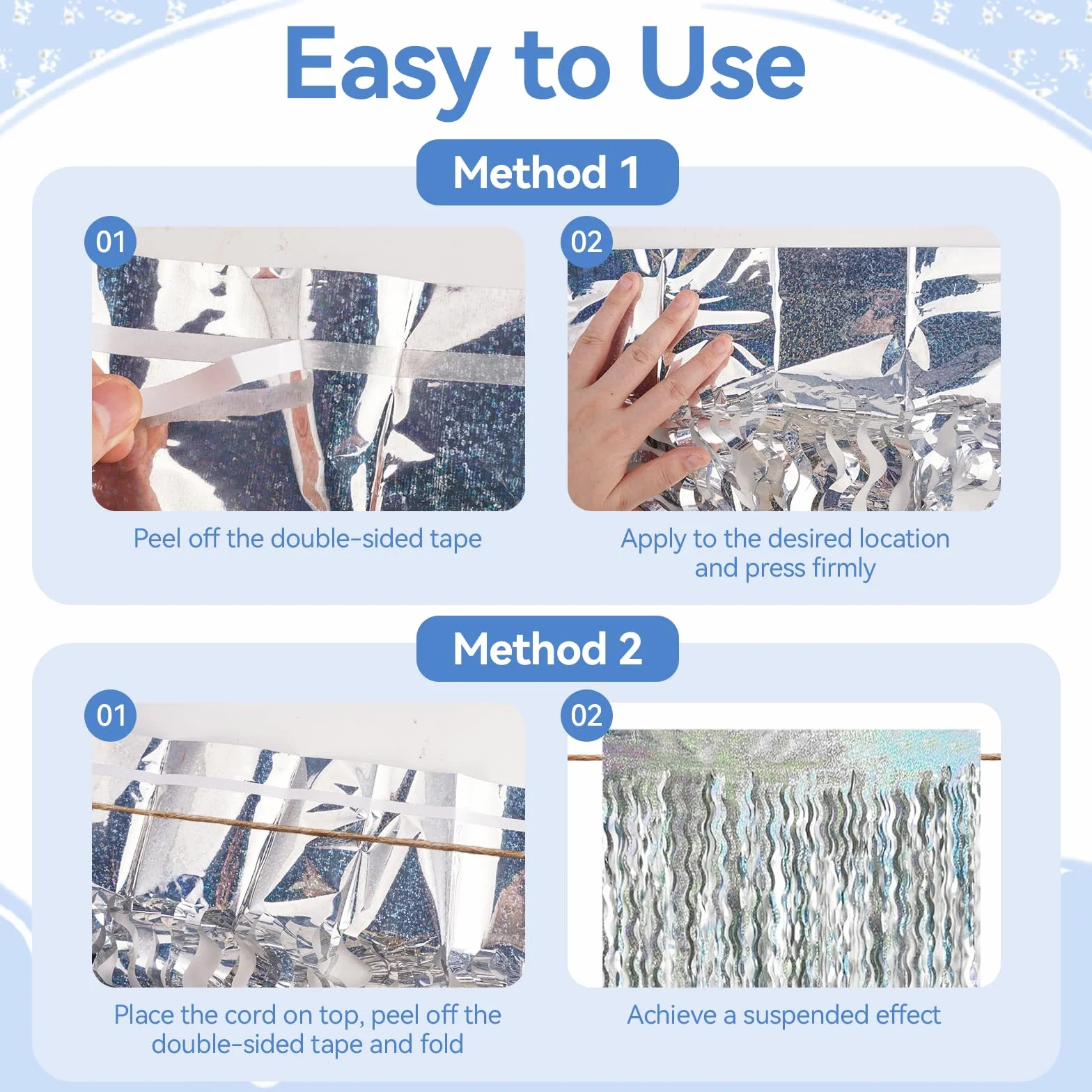 Easy to Use

Method 1

01

Peel off the double-sided tape

02

Apply to the desired location and press firmly

Method 2

01

Place the cord on top, peel off the double-sided tape and fold

02

Achieve a suspended effect