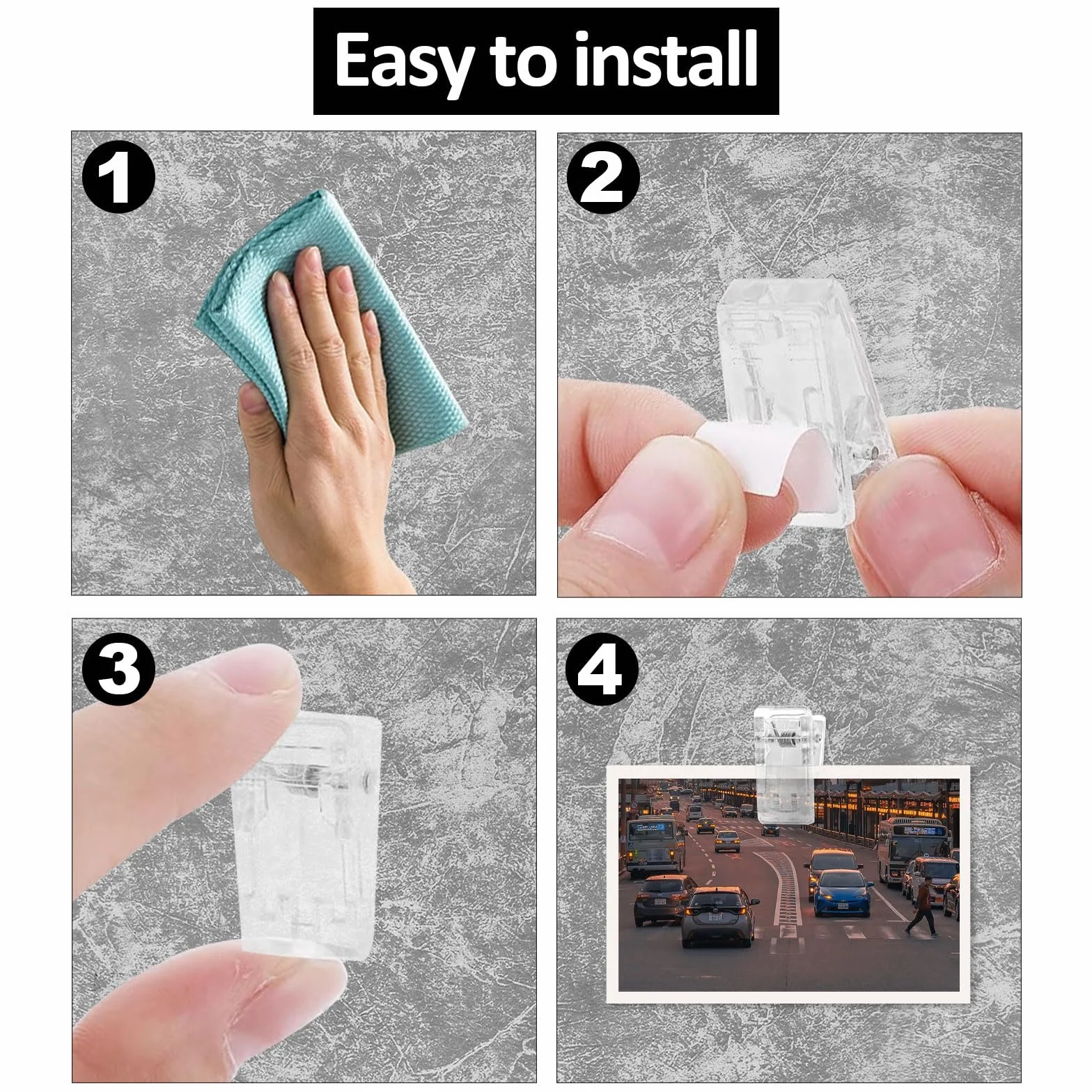 Easy to install

1

2

3

4