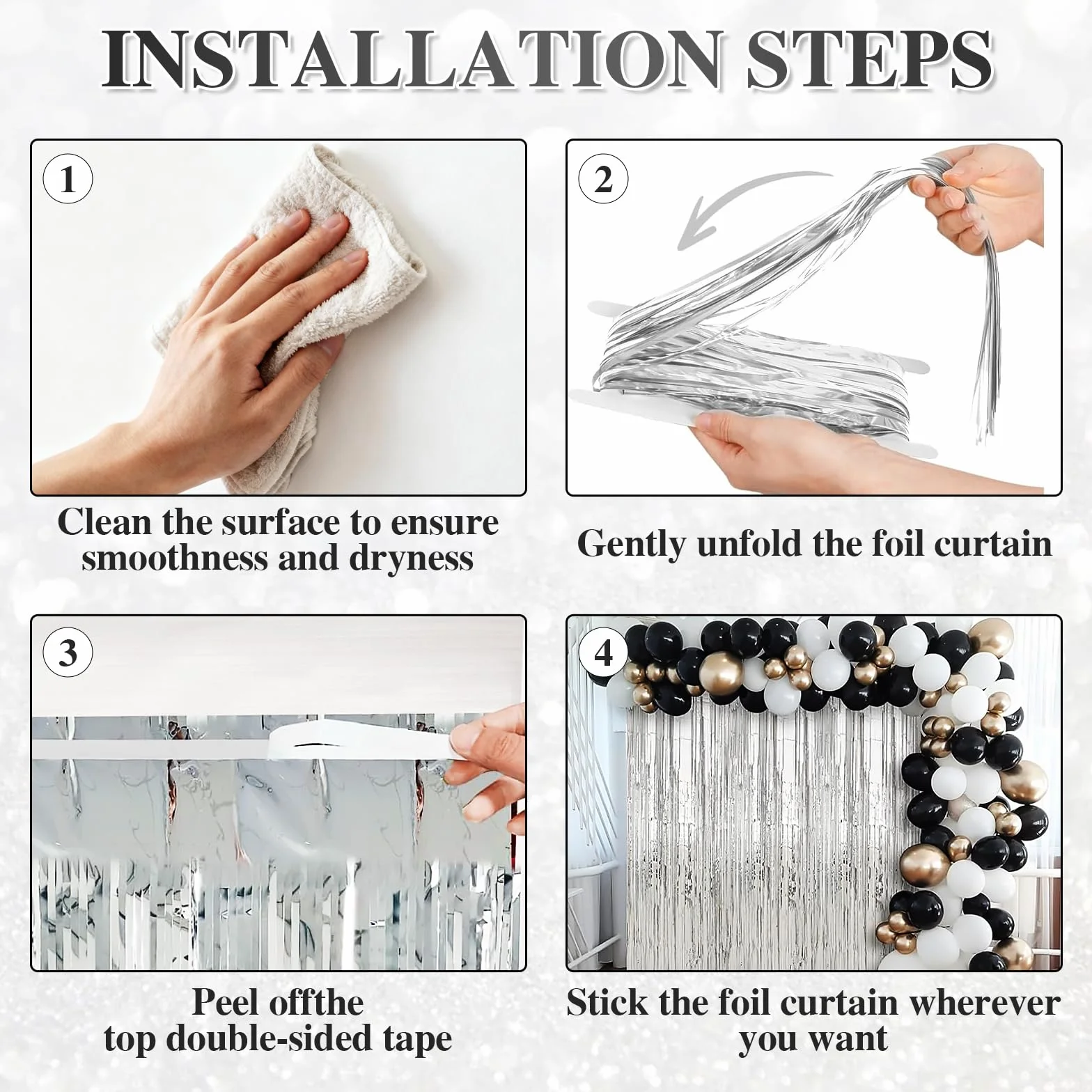 INSTALLATION STEPS

1

Clean the surface to ensure smoothness and dryness

2

Gently unfold the foil curtain

3

Peel offthe top double-sided tape

4

Stick the foil curtain wherever you want