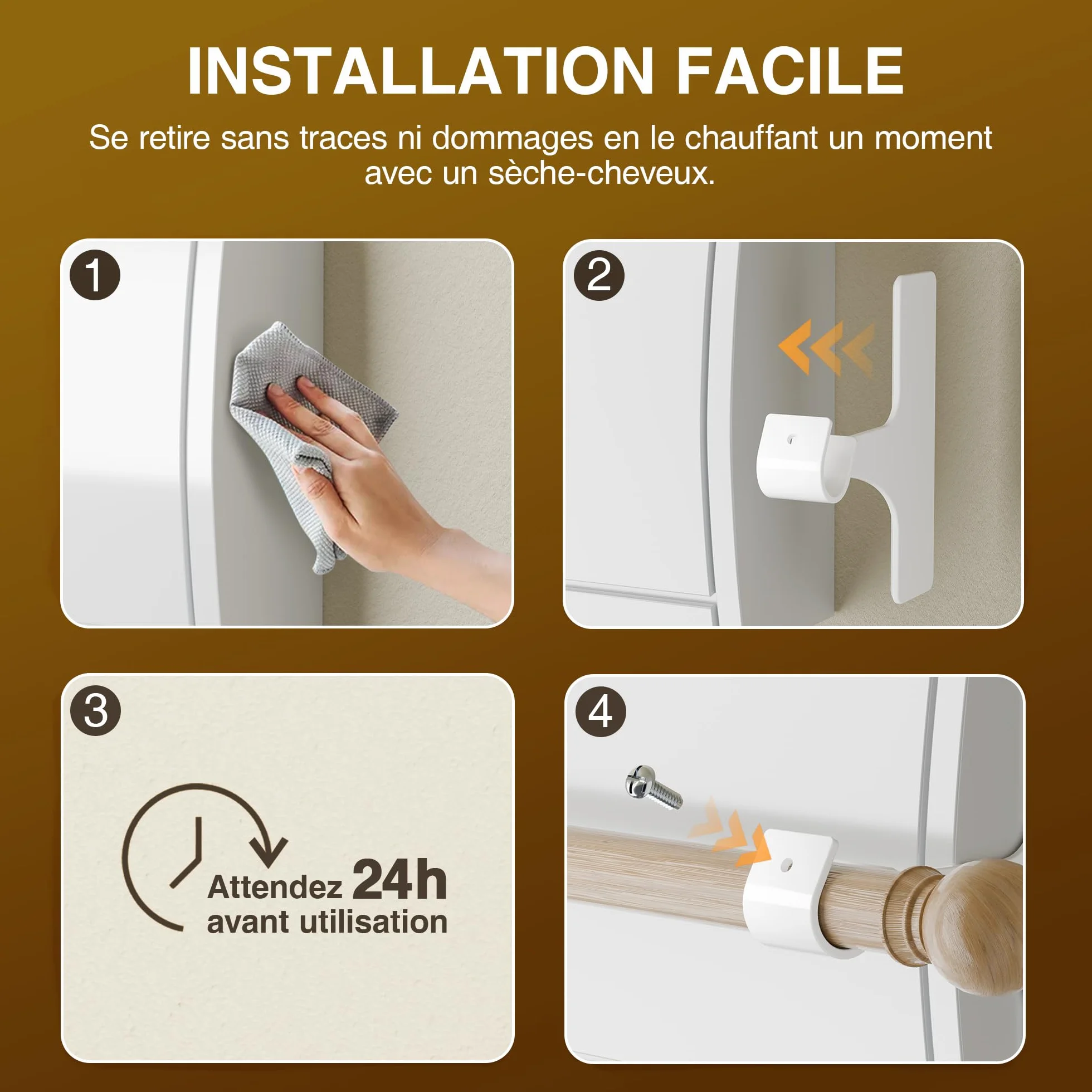 INSTALLATION FACILE

Se retire sans traces ni dommages en le chauffant un moment avec un sèche-cheveux.

1

2

3

Attendez 24h avant utilisation

4