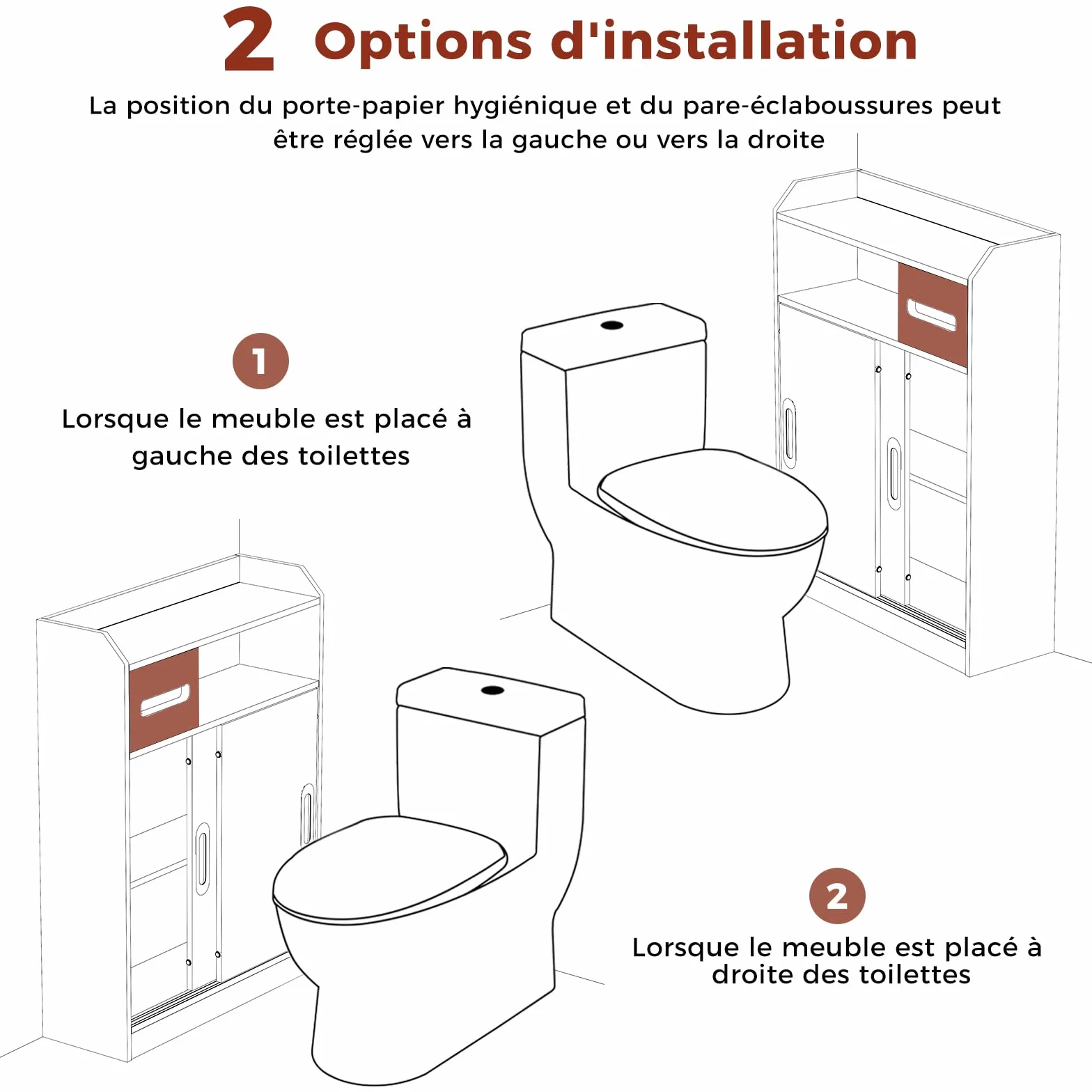 2 Options d'installation

La position du porte-papier hygiénique et du pare-éclaboussures peut être réglée vers la gauche ou vers la droite

1

Lorsque le meuble est placé à gauche des toilettes

2

Lorsque le meuble est placé à droite des toilettes