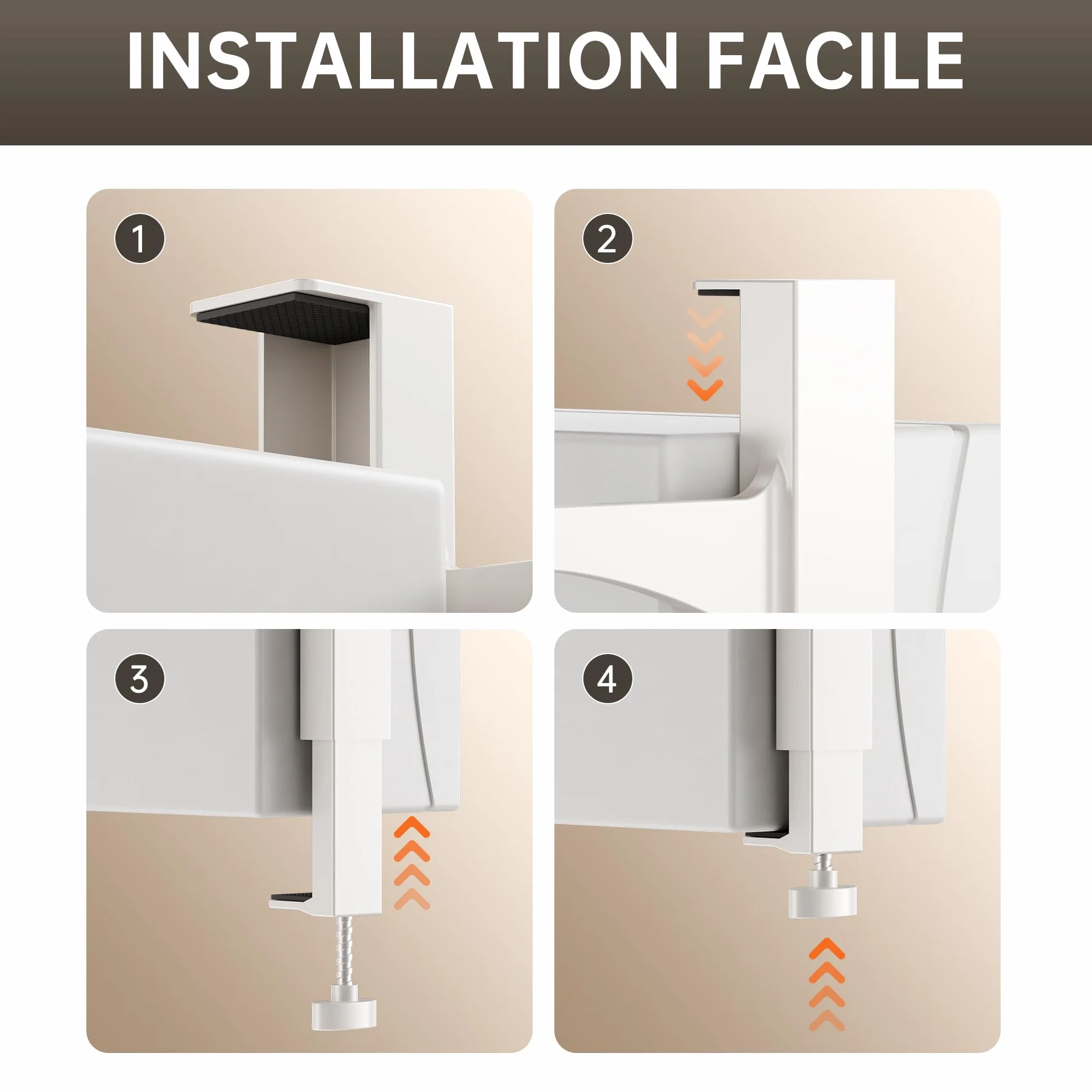 INSTALLATION FACILE

1

2

3

4