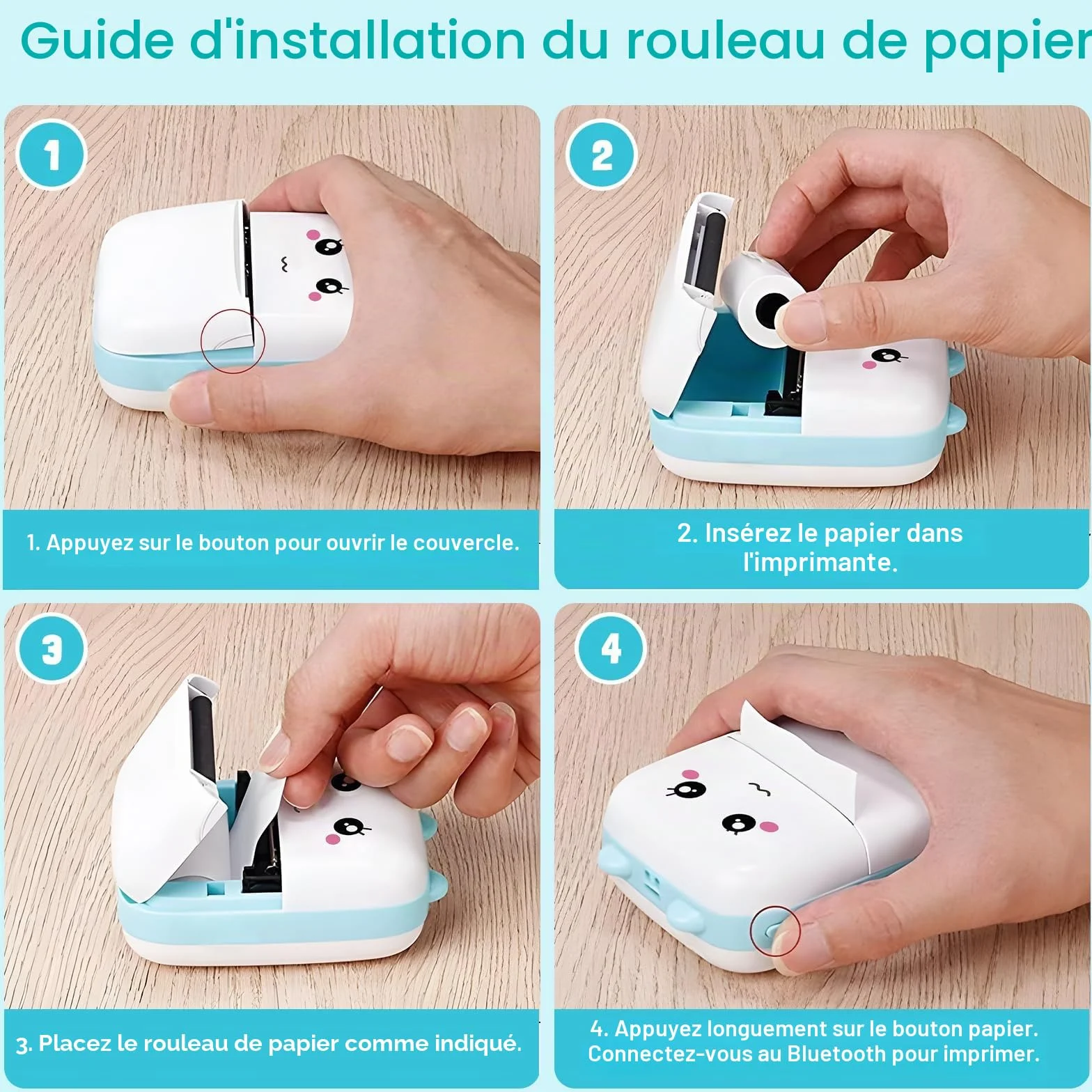 Guide d'installation du rouleau de papier

1

1. Appuyez sur le bouton pour ouvrir le couvercle.

2

2. Insérez le papier dans l'imprimante.

3

3. Placez le rouleau de papier comme indiqué.

4

4. Appuyez longuement sur le bouton papier. Connectez-vous au Bluetooth pour imprimer.