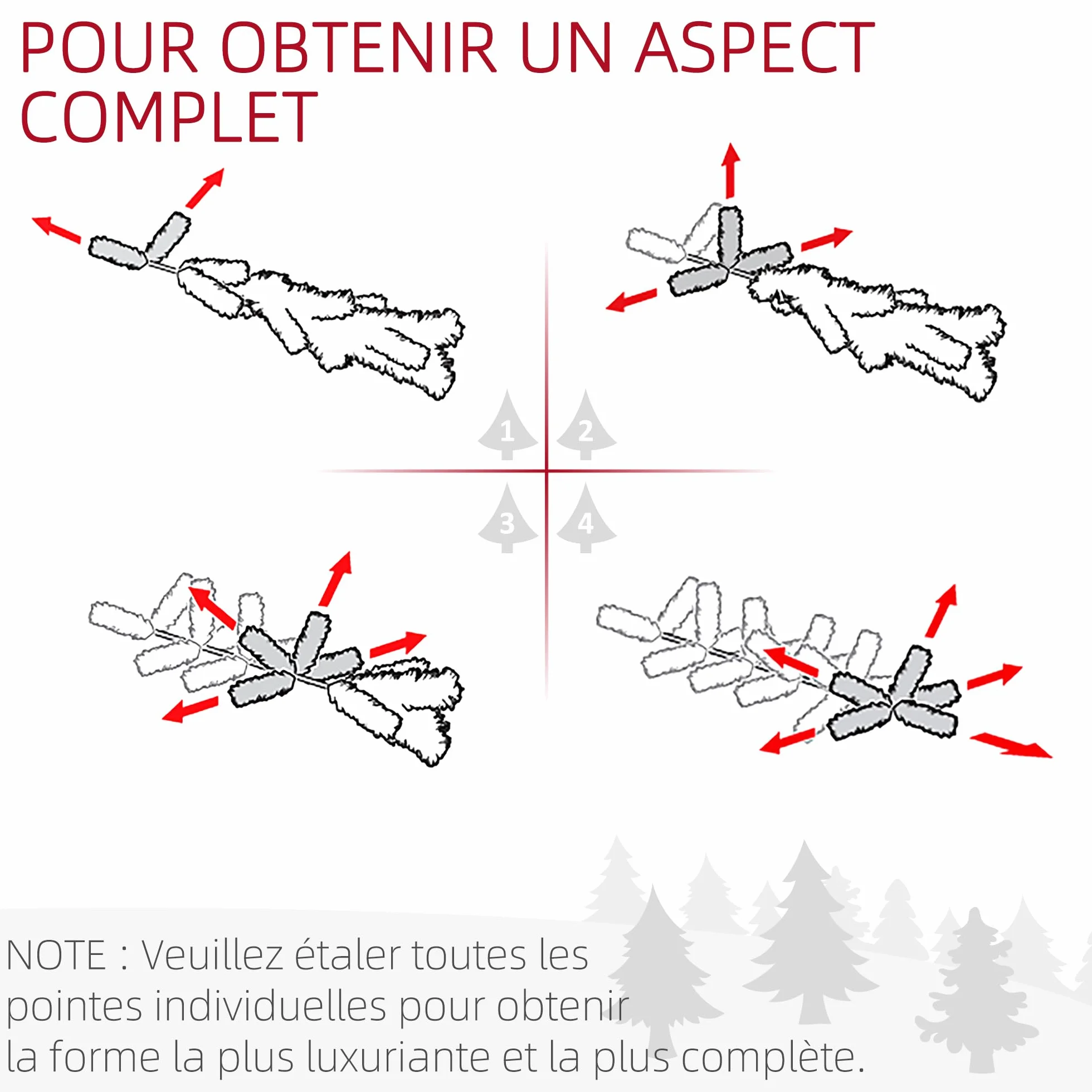 POUR OBTENIR UN ASPECT COMPLET

1
2
3
4

NOTE : Veuillez étaler toutes les pointes individuelles pour obtenir la forme la plus luxuriante et la plus complète.