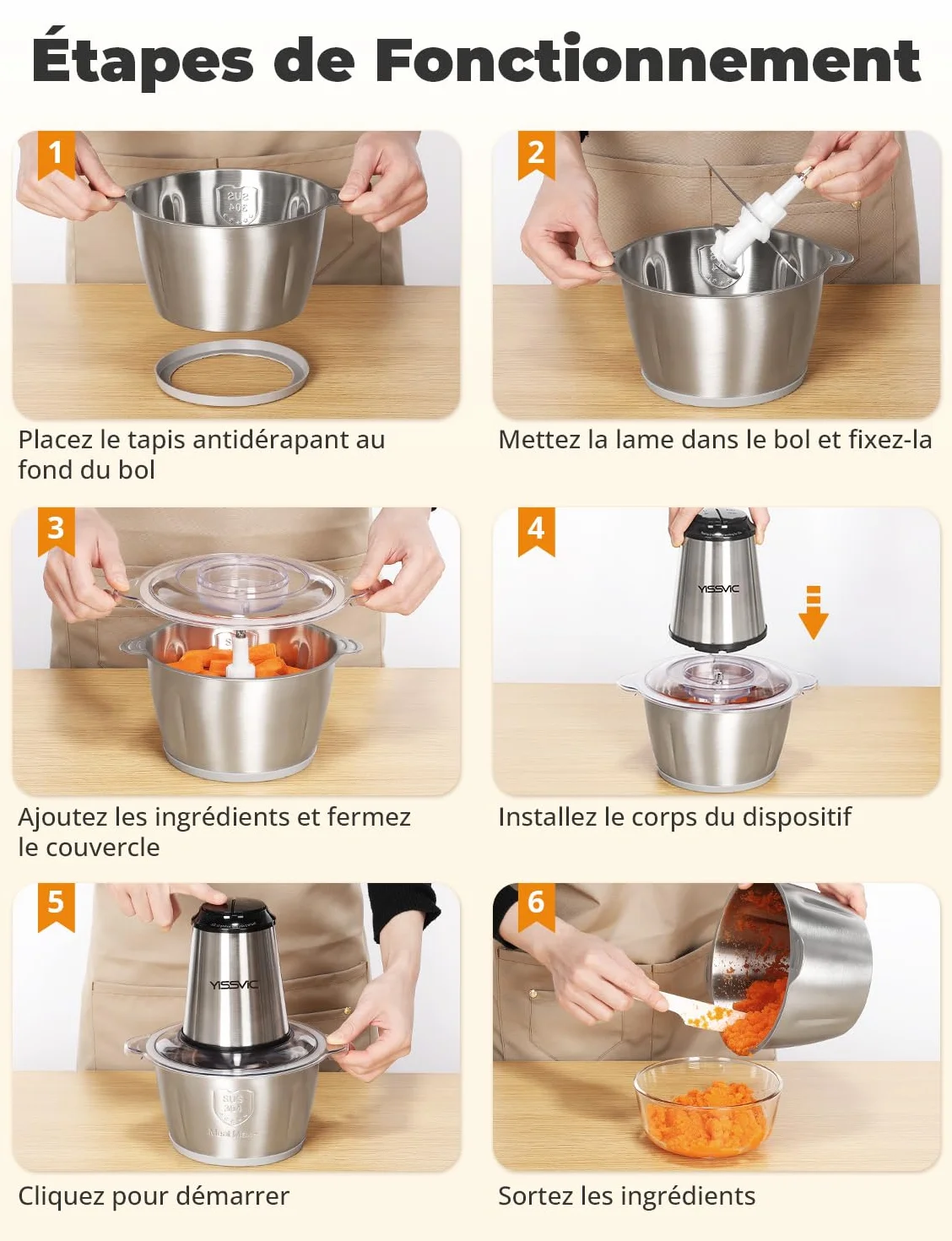 Étapes de Fonctionnement

1

Placez le tapis antidérapant au fond du bol

2

Mettez la lame dans le bol et fixez-la

3

Ajoutez les ingrédients et fermez le couvercle

4

YISSVIC

Installez le corps du dispositif

5

YISSVIC

Cliquez pour démarrer

6

Sortez les ingrédients