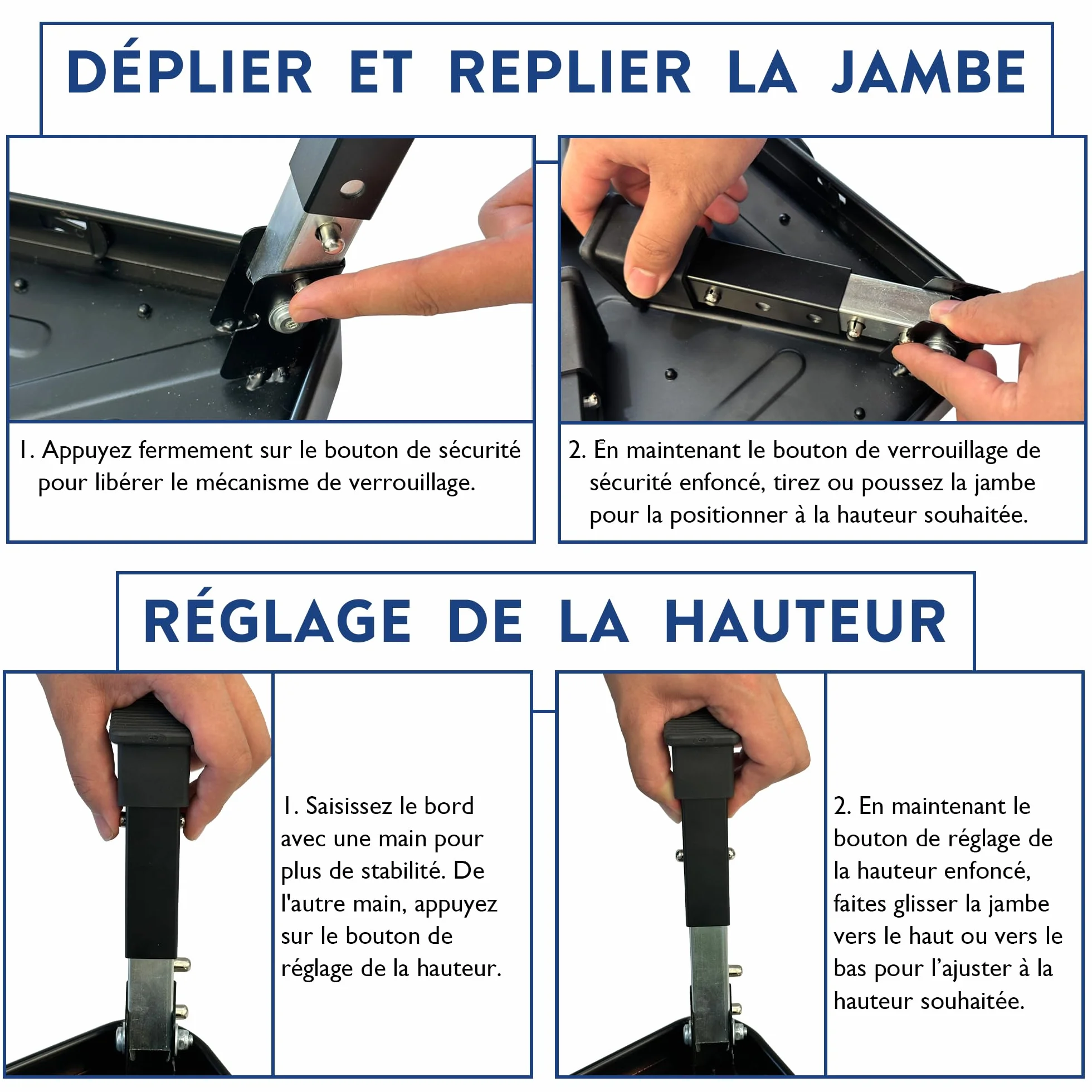 DÉPLIER ET REPLIER LA JAMBE

1. Appuyez fermement sur le bouton de sécurité pour libérer le mécanisme de verrouillage.

2. En maintenant le bouton de verrouillage de sécurité enfoncé, tirez ou poussez la jambe pour la positionner à la hauteur souhaitée.

RÉGLAGE DE LA HAUTEUR

1. Saisissez le bord avec une main pour plus de stabilité. De l'autre main, appuyez sur le bouton de réglage de la hauteur.

2. En maintenant le bouton de réglage de la hauteur enfoncé, faites glisser la jambe vers le haut ou vers le bas pour l'ajuster à la hauteur souhaitée.