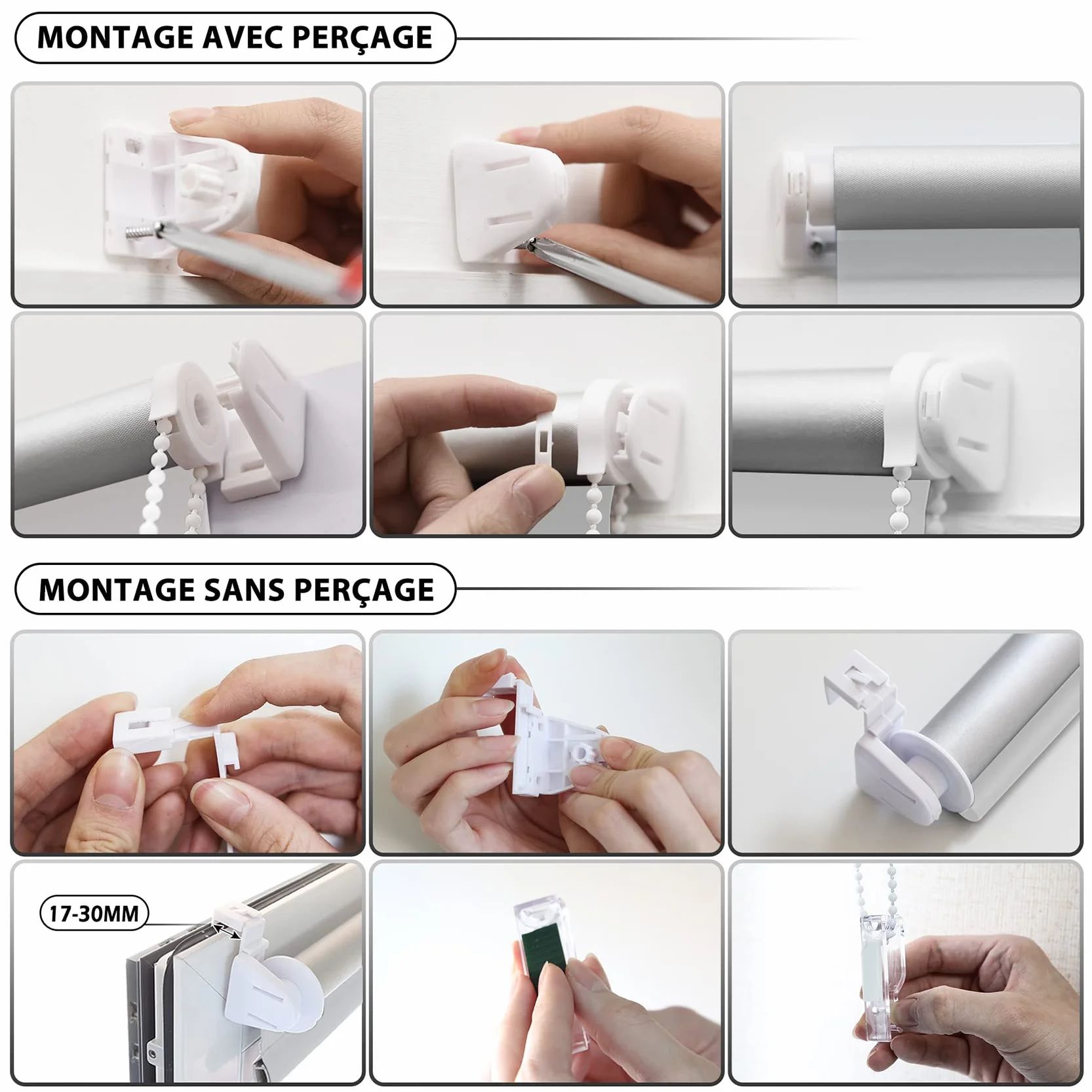 MONTAGE AVEC PERÇAGE

MONTAGE SANS PERÇAGE

17-30MM