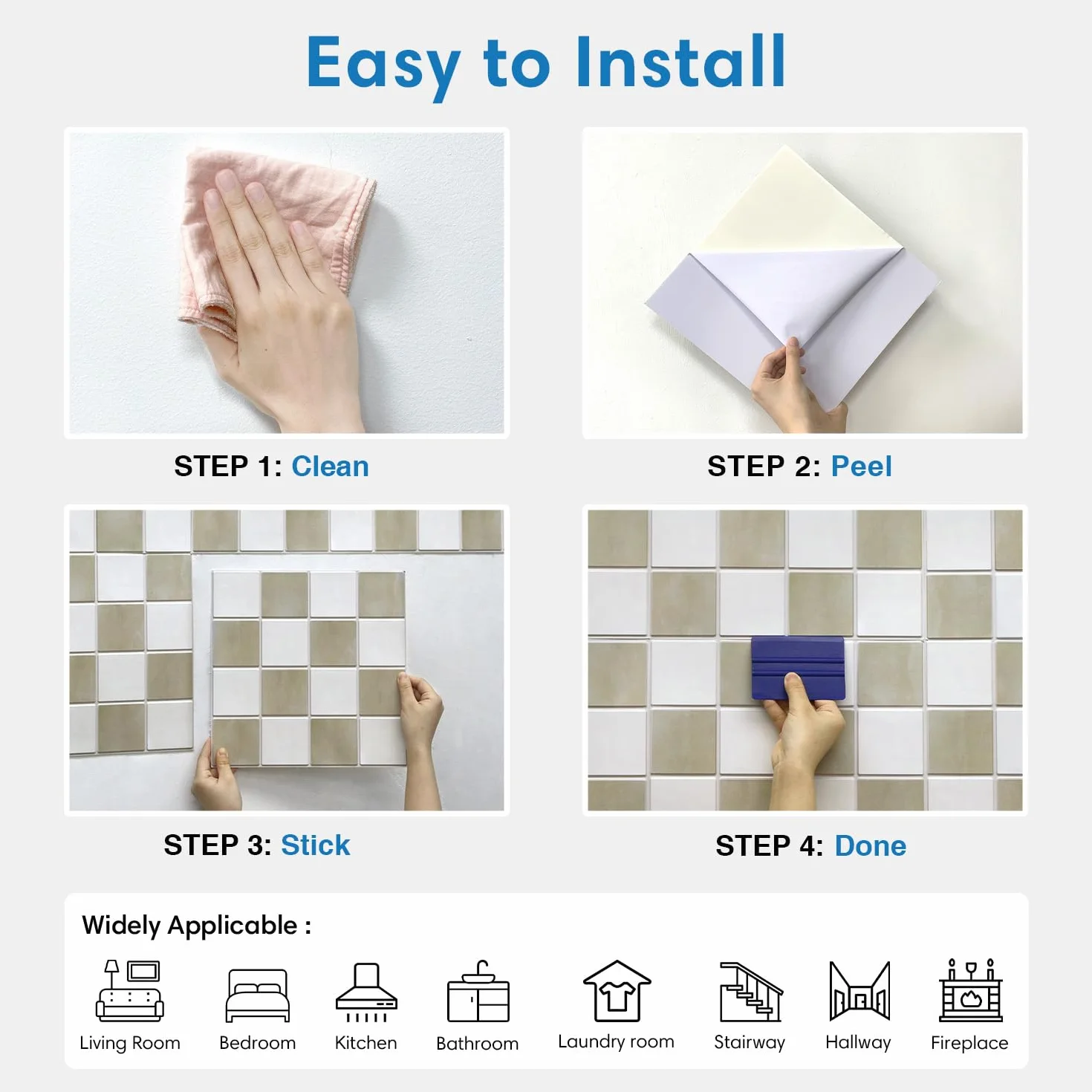 Easy to Install

STEP 1: Clean

STEP 2: Peel

STEP 3: Stick

STEP 4: Done

Widely Applicable :

Living Room

Bedroom

Kitchen

Bathroom

Laundry room

Stairway

Hallway

Fireplace