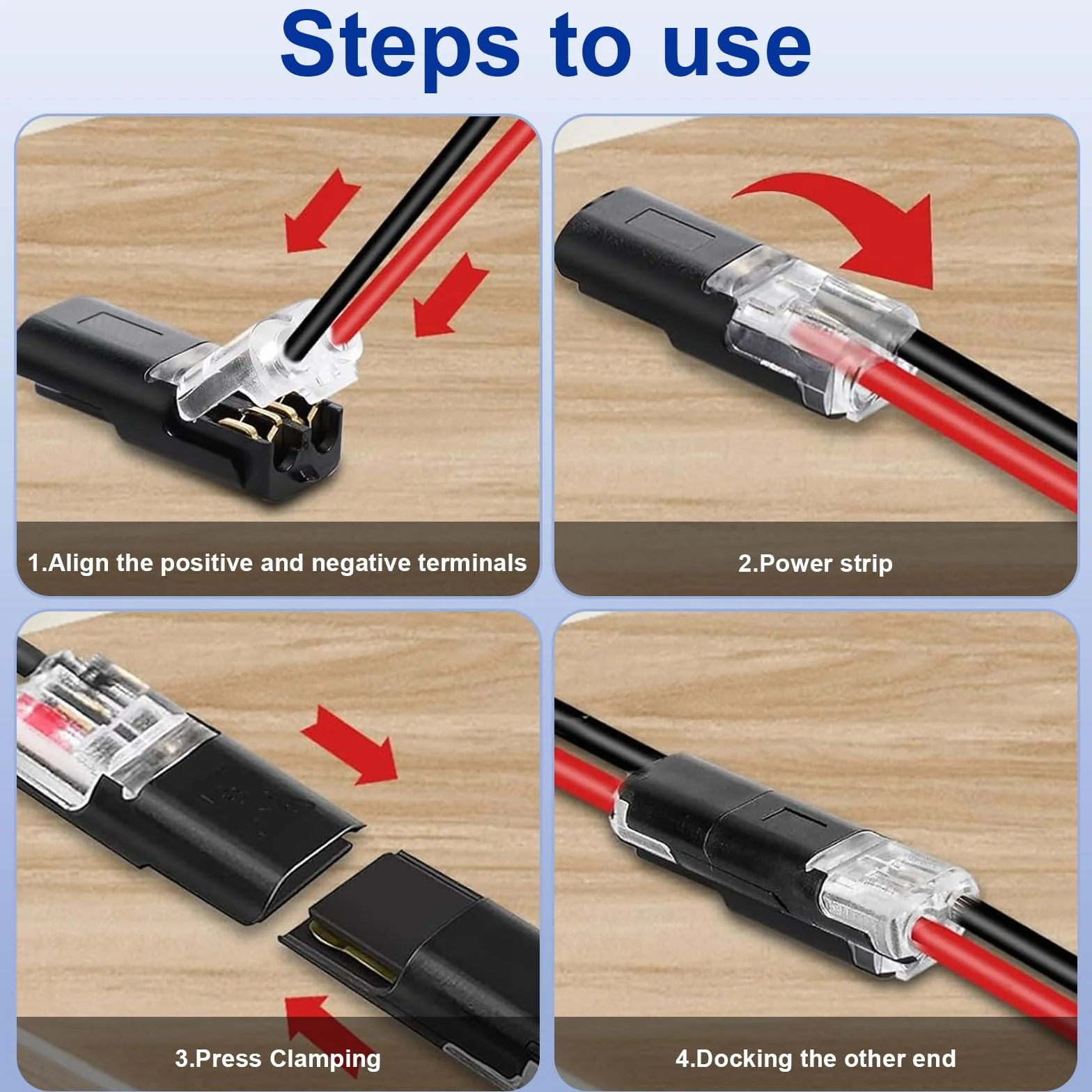 Steps to use

1.Align the positive and negative terminals

2.Power strip

3.Press Clamping

4.Docking the other end