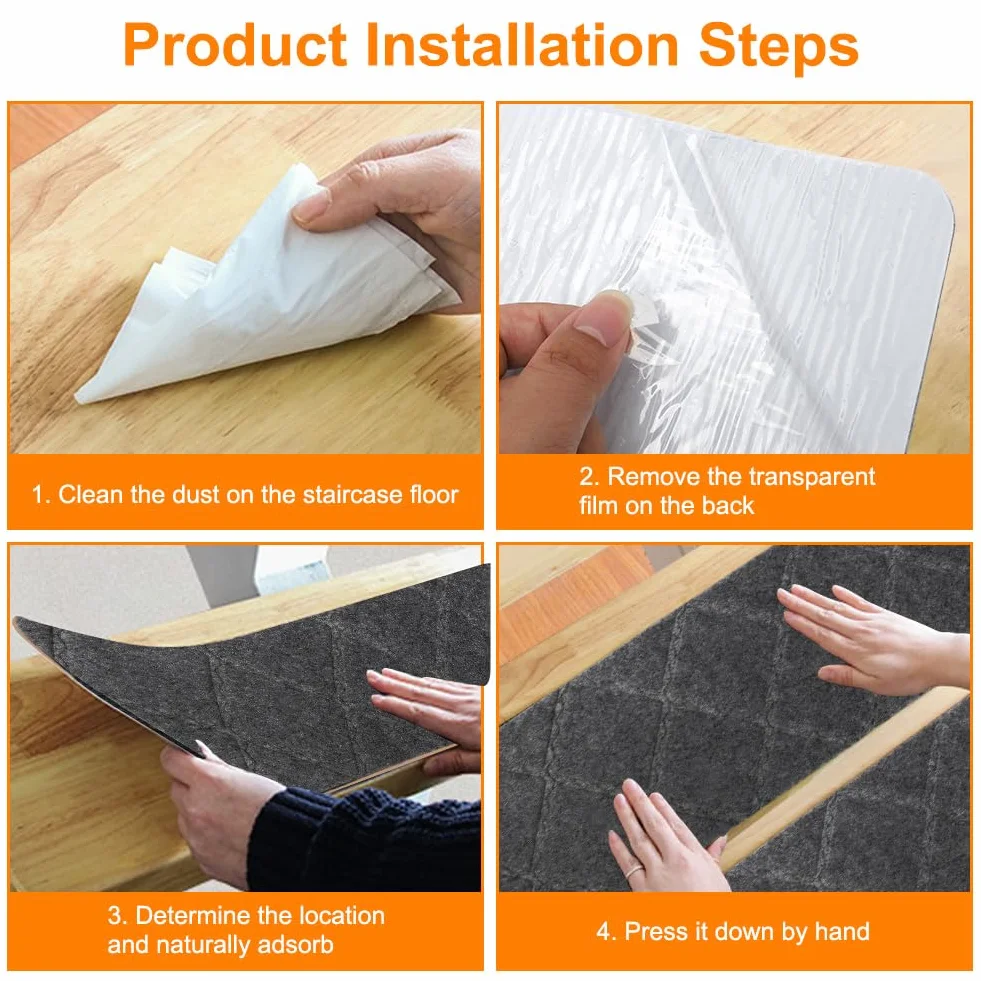 Product Installation Steps

1. Clean the dust on the staircase floor

2. Remove the transparent film on the back

3. Determine the location and naturally adsorb

4. Press it down by hand