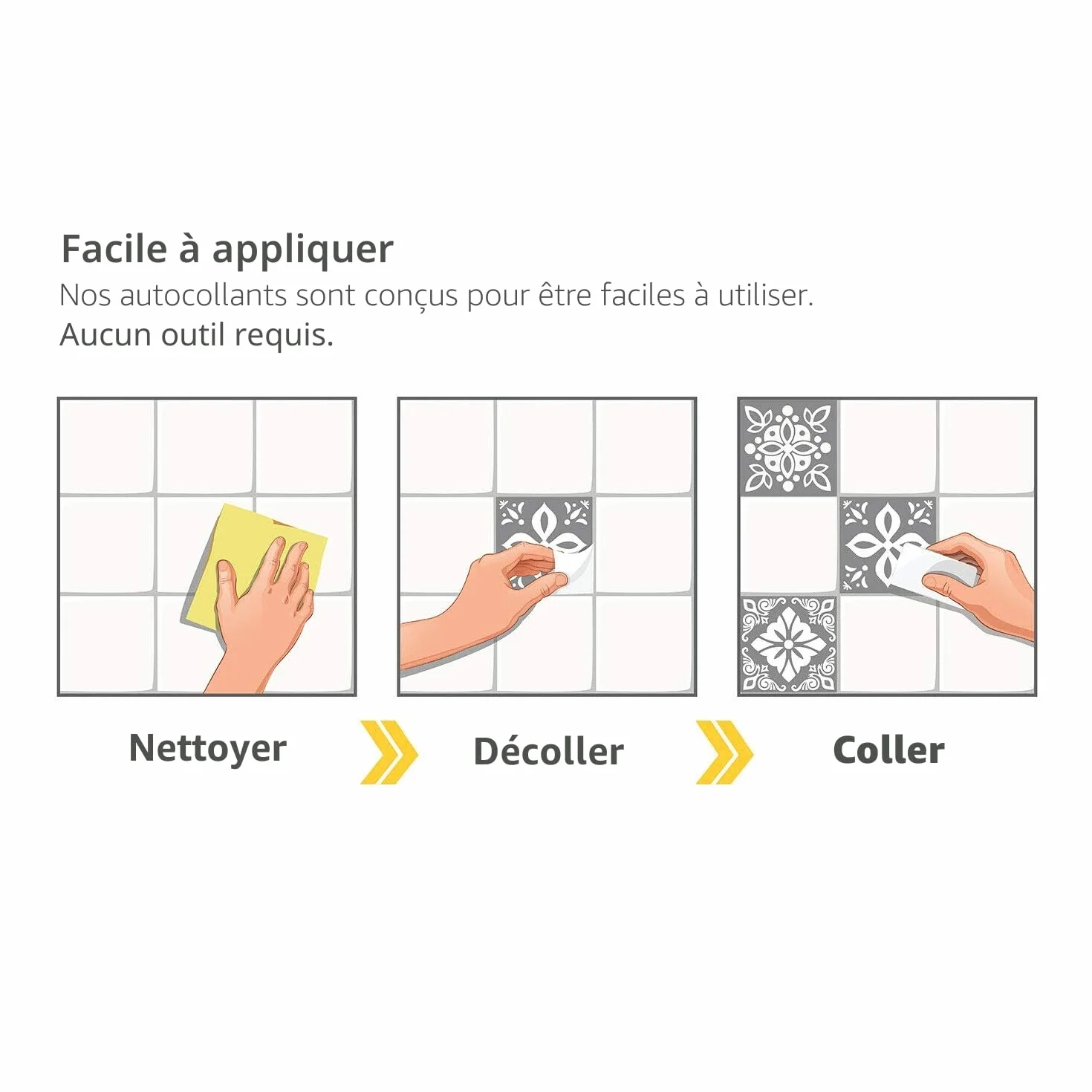 Facile à appliquer

Nos autocollants sont conçus pour être faciles à utiliser.
Aucun outil requis.

Nettoyer

Décoller

Coller