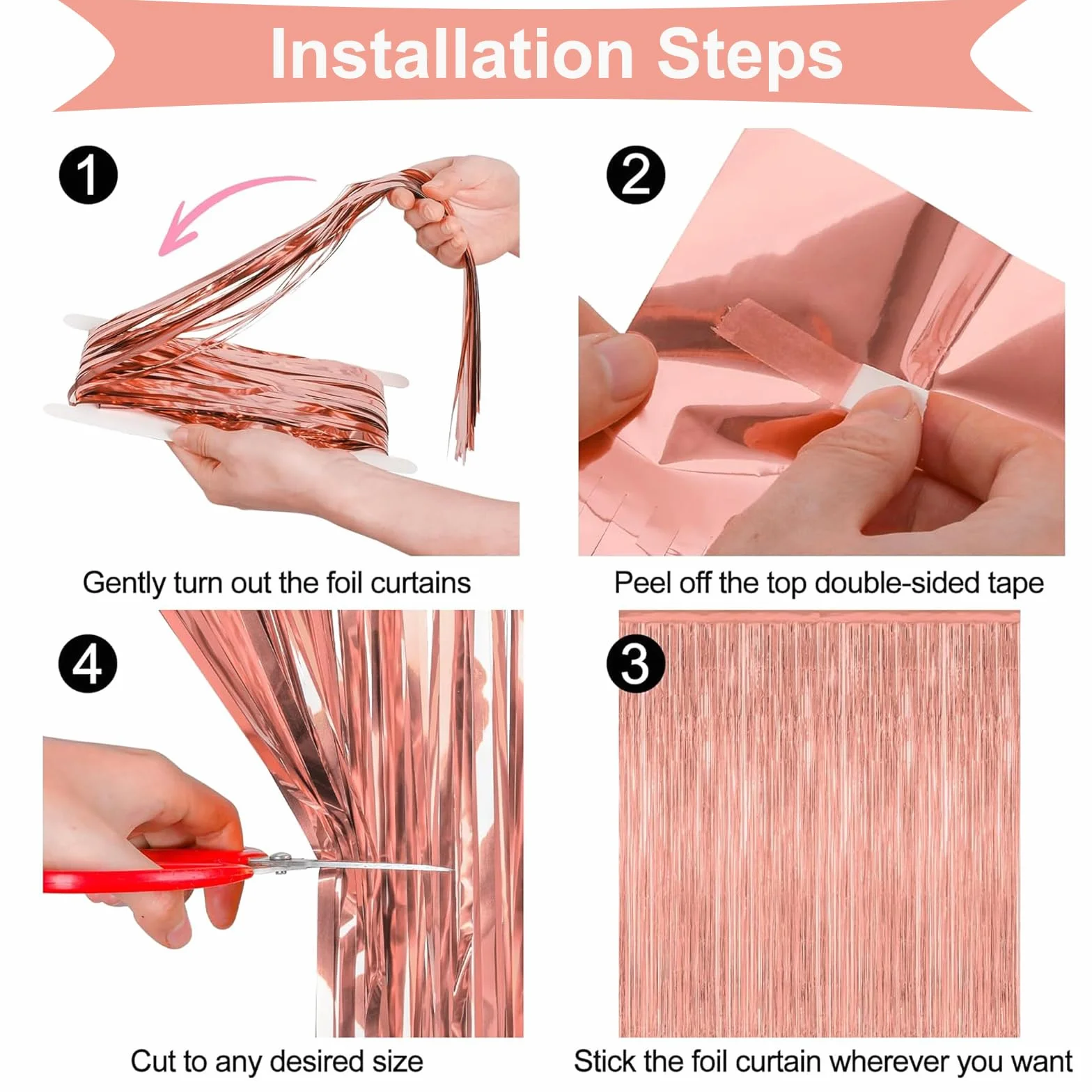 Installation Steps

1

Gently turn out the foil curtains

2

Peel off the top double-sided tape

4

Cut to any desired size

3

Stick the foil curtain wherever you want