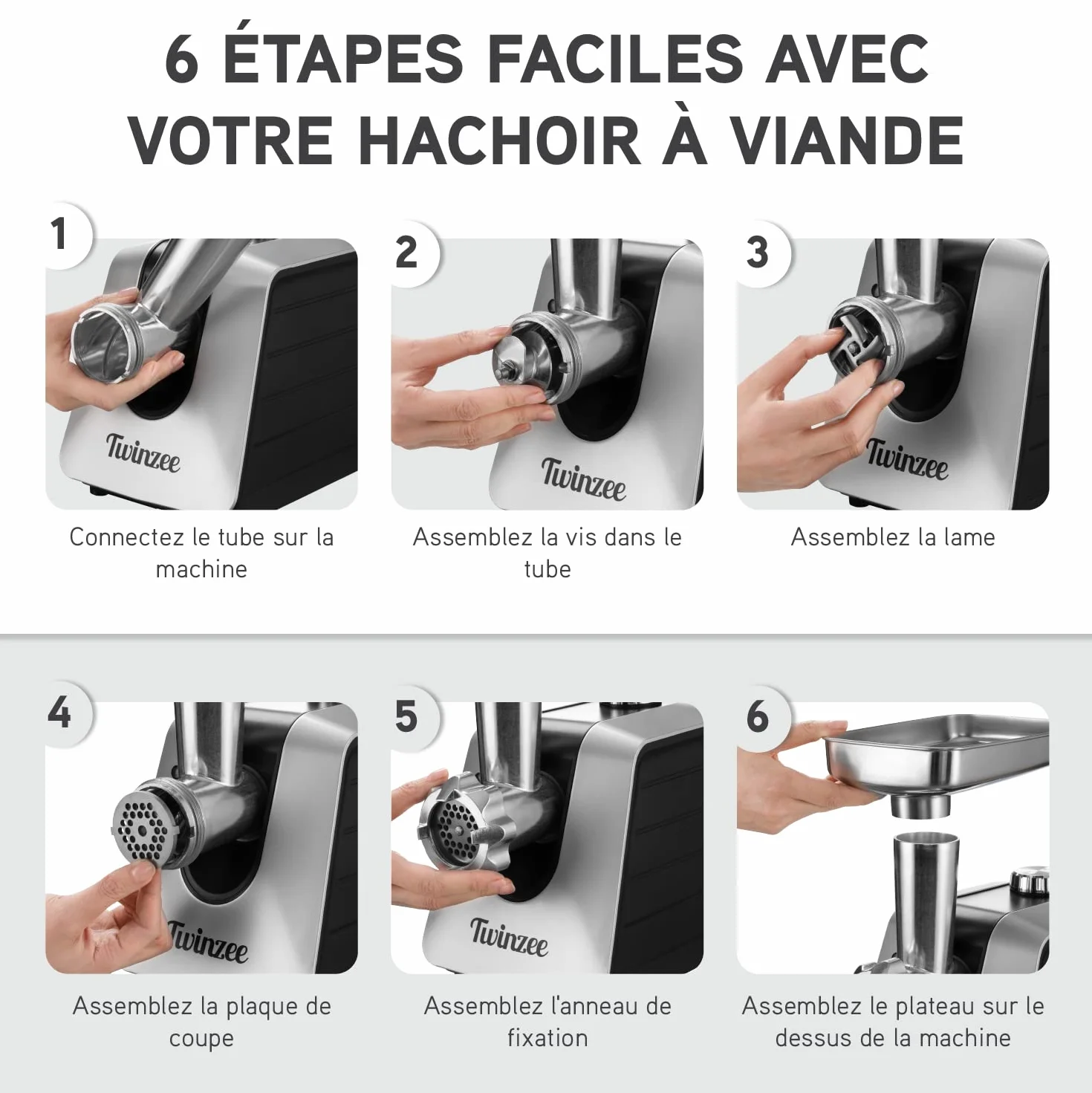 6 ÉTAPES FACILES AVEC VOTRE HACHOIR À VIANDE

1

Twinzee

Connectez le tube sur la machine

2

Twinzee

Assemblez la vis dans le tube

3

Twinzee

Assemblez la lame

4

Twinzee

Assemblez la plaque de coupe

5

Twinzee

Assemblez l'anneau de fixation

6

Assemblez le plateau sur le dessus de la machine