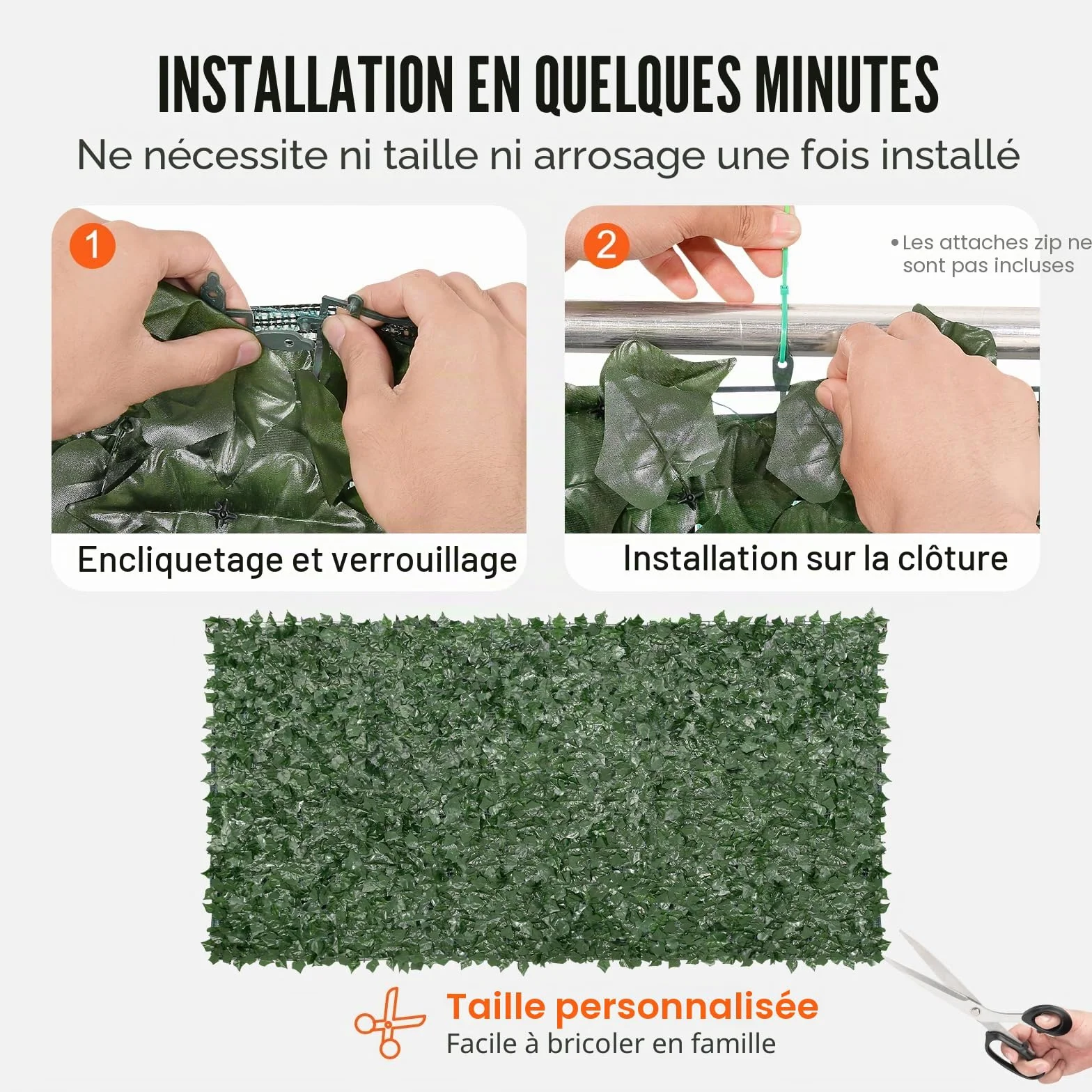 INSTALLATION EN QUELQUES MINUTES
Ne nécessite ni taille ni arrosage une fois installé

1

Encliquetage et verrouillage

2

• Les attaches zip ne sont pas incluses

Installation sur la clôture

Taille personnalisée
Facile à bricoler en famille