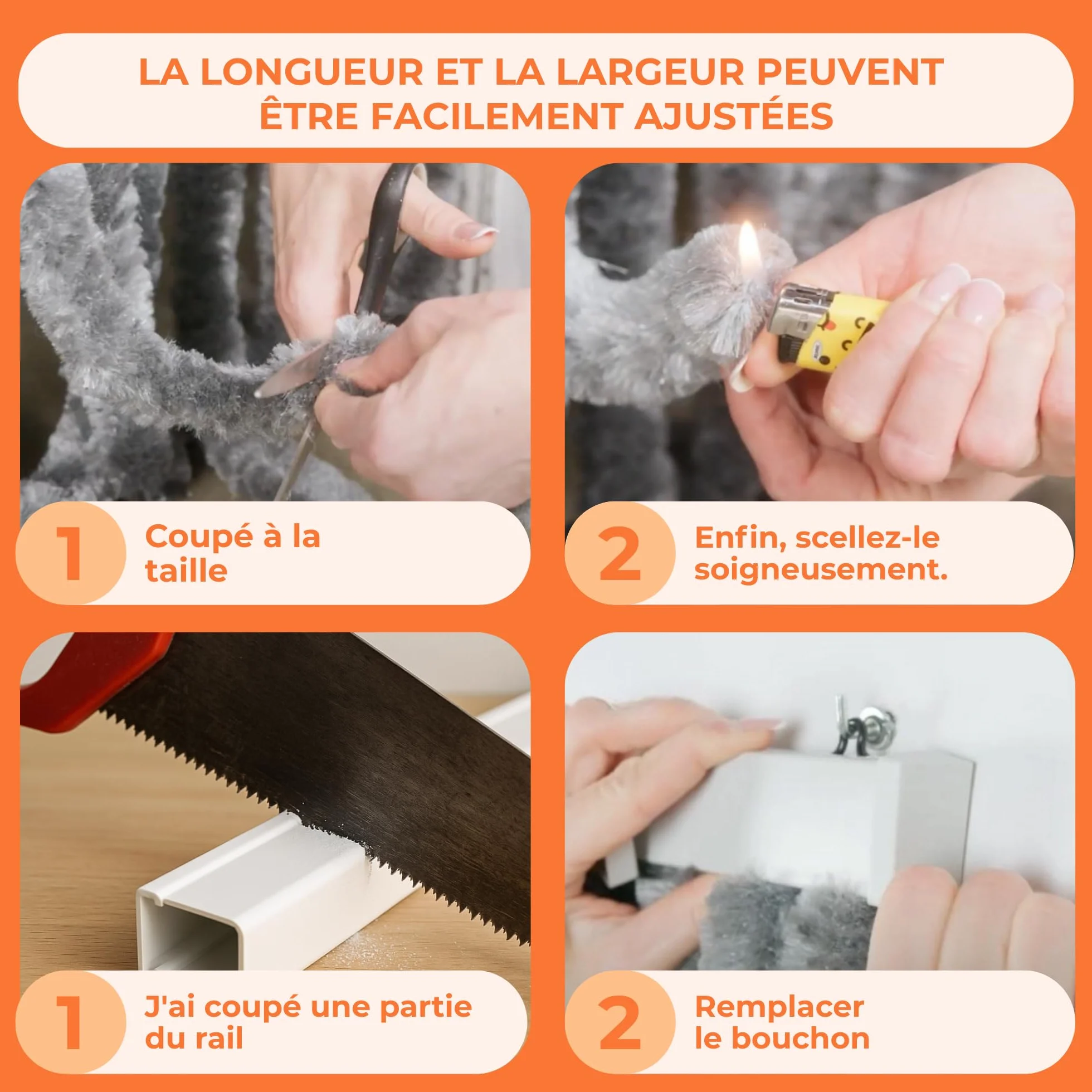 LA LONGUEUR ET LA LARGEUR PEUVENT ÊTRE FACILEMENT AJUSTÉES

1 Coupé à la taille

2 Enfin, scellez-le soigneusement.

1 J'ai coupé une partie du rail

2 Remplacer le bouchon