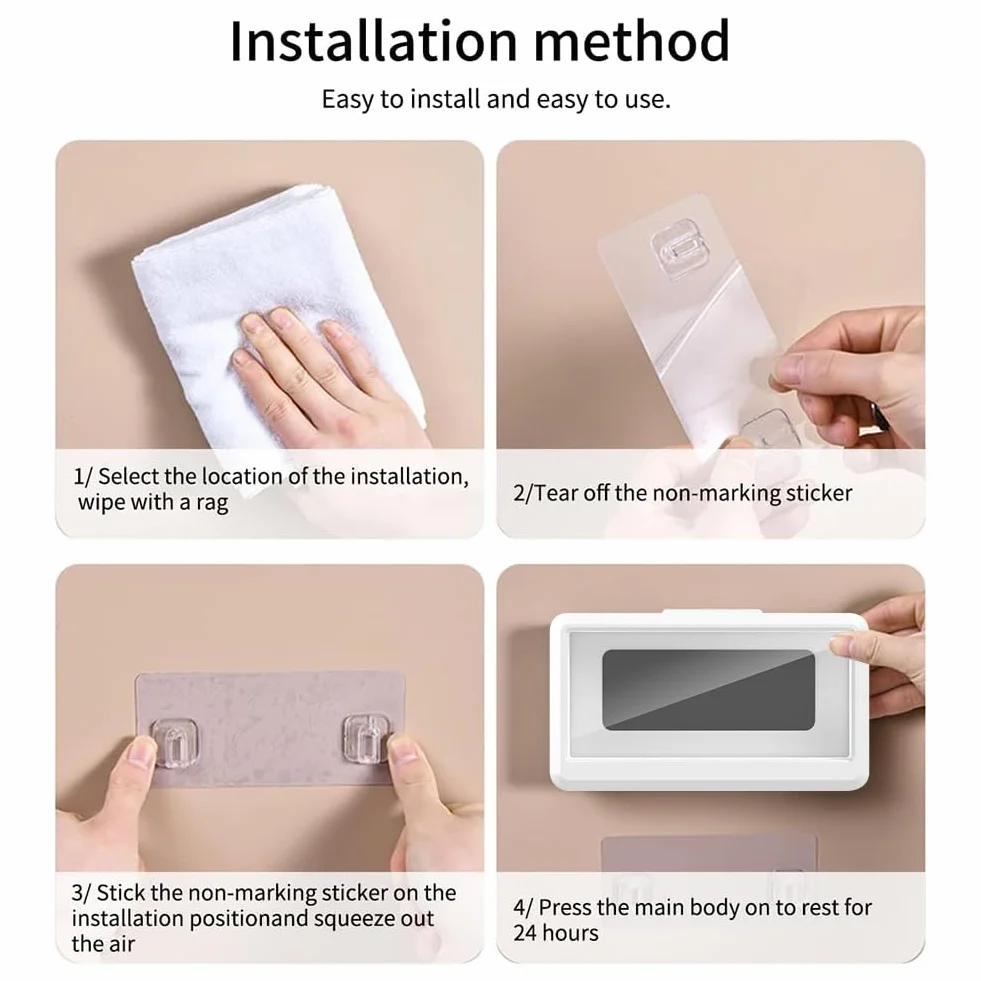 Installation method

Easy to install and easy to use.

1/ Select the location of the installation, wipe with a rag

2/Tear off the non-marking sticker

3/ Stick the non-marking sticker on the installation positionand squeeze out the air

4/ Press the main body on to rest for 24 hours