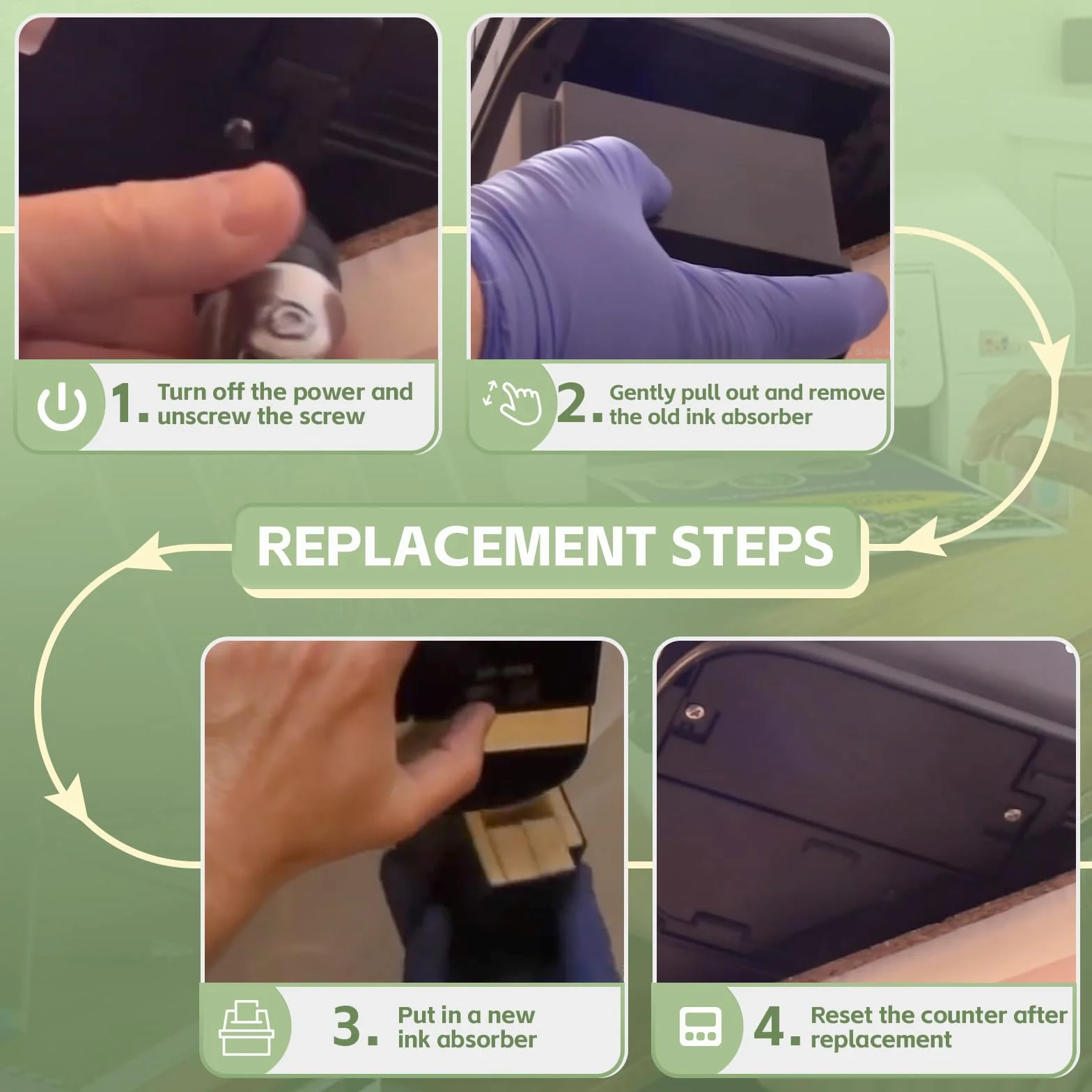 1. Turn off the power and unscrew the screw

2. Gently pull out and remove the old ink absorber

REPLACEMENT STEPS

3. Put in a new ink absorber

4. Reset the counter after replacement