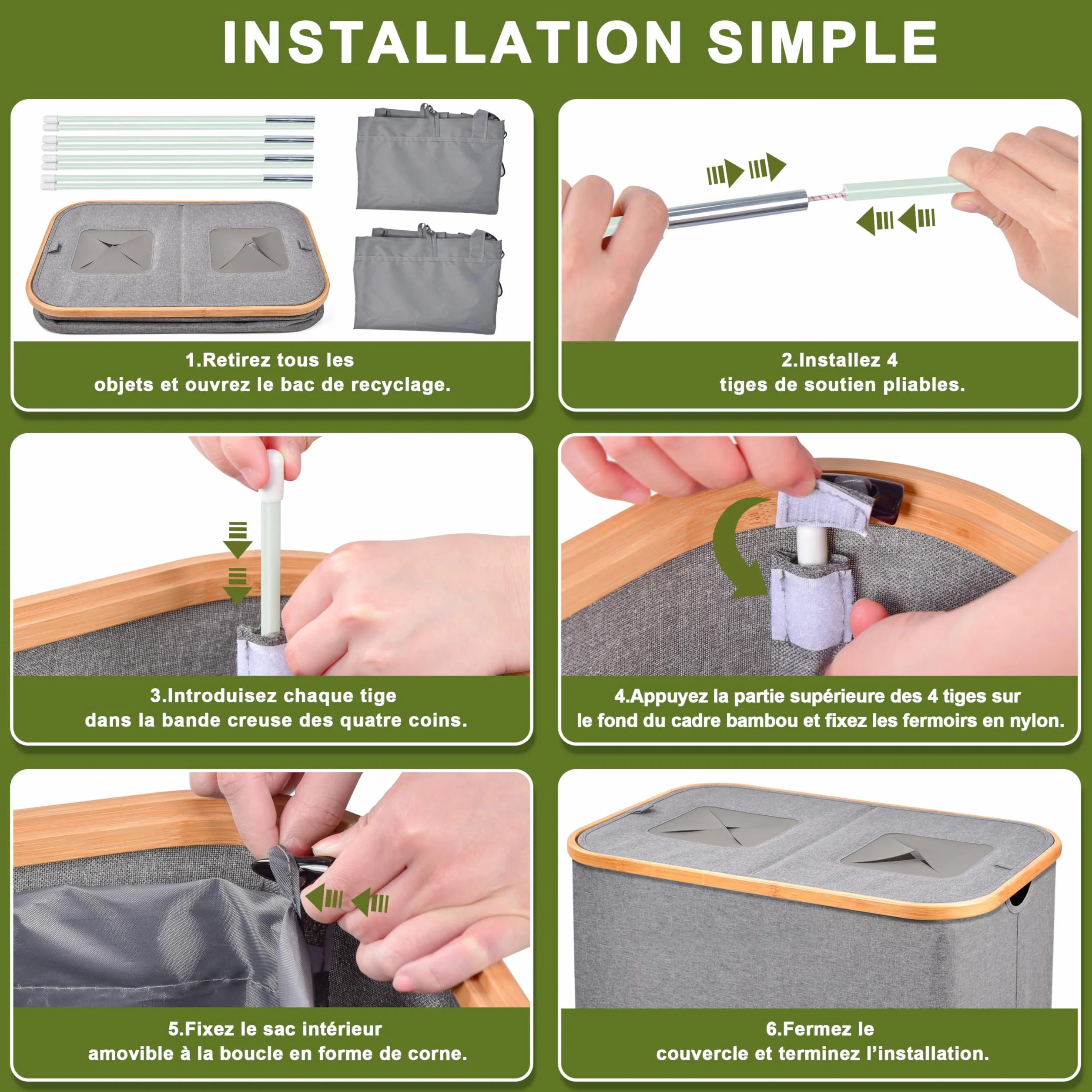 INSTALLATION SIMPLE

1.Retirez tous les objets et ouvrez le bac de recyclage.

2.Installez 4 tiges de soutien pliables.

3.Introduisez chaque tige dans la bande creuse des quatre coins.

4.Appuyez la partie supérieure des 4 tiges sur le fond du cadre bambou et fixez les fermoirs en nylon.

5.Fixez le sac intérieur amovible à la boucle en forme de corne.

6.Fermez le couvercle et terminez l'installation.