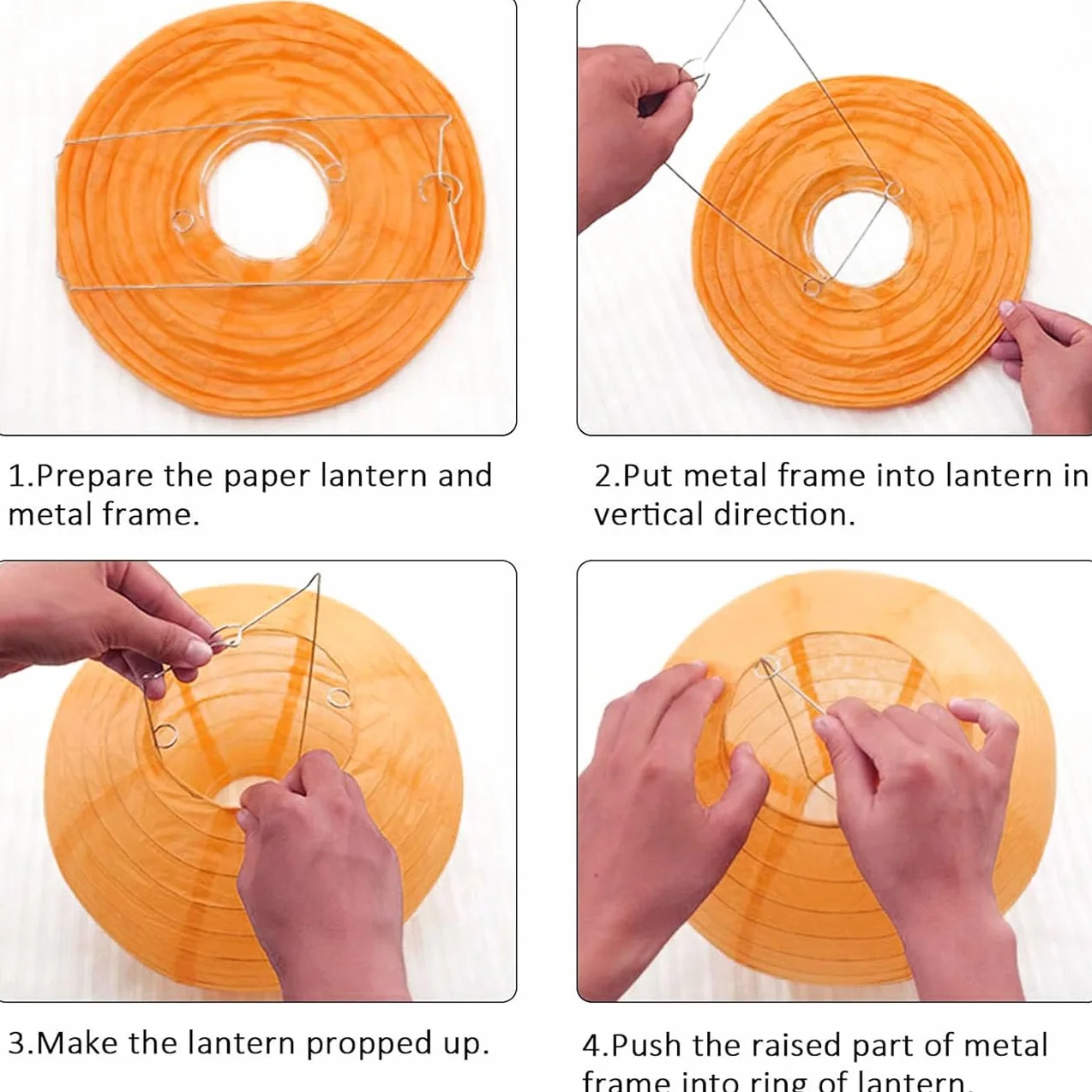 1.Prepare the paper lantern and metal frame.

2.Put metal frame into lantern in vertical direction.

3.Make the lantern propped up.

4.Push the raised part of metal frame into ring of lantern.