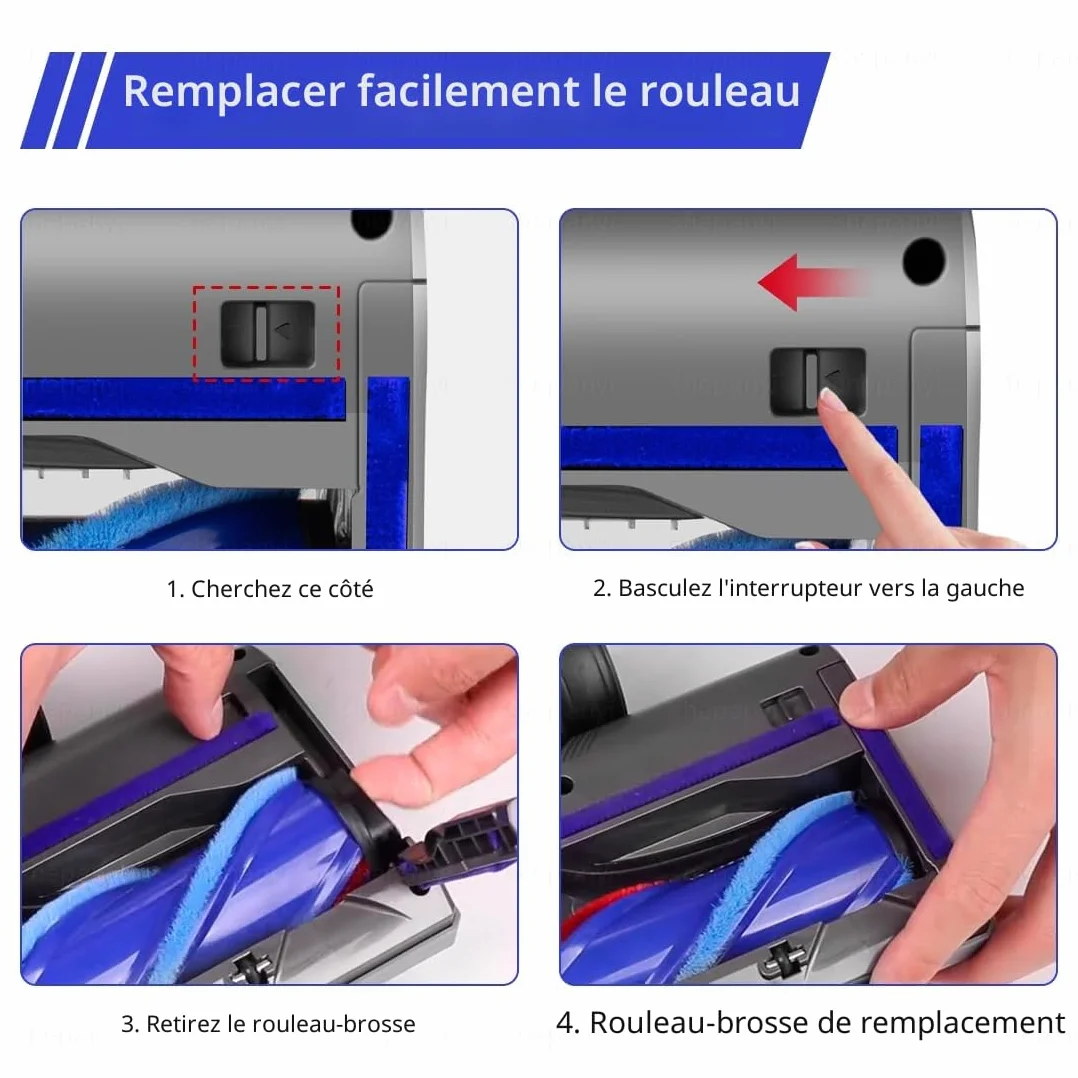 Remplacer facilement le rouleau

1. Cherchez ce côté

2. Basculez l'interrupteur vers la gauche

3. Retirez le rouleau-brosse

4. Rouleau-brosse de remplacement