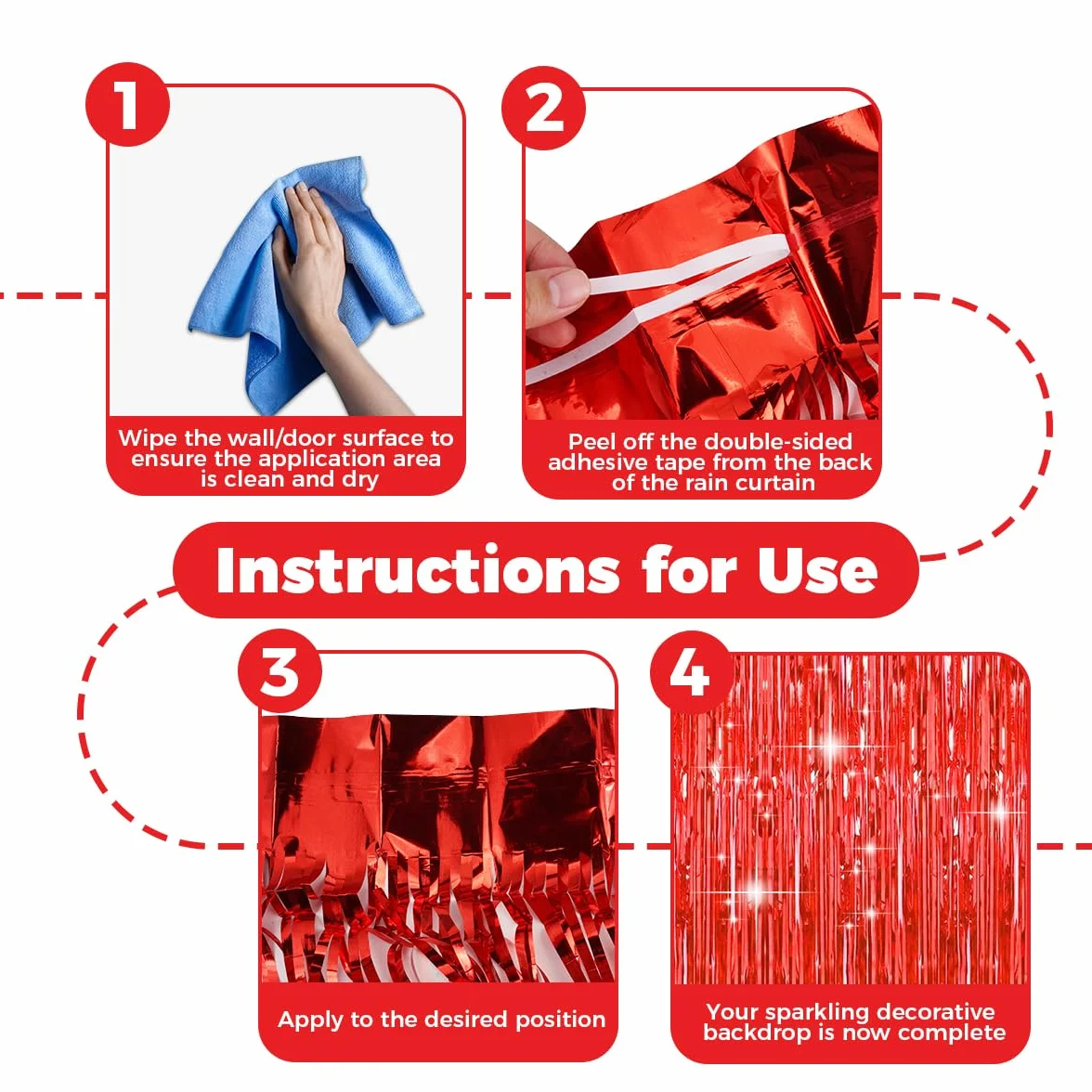 1

Wipe the wall/door surface to ensure the application area is clean and dry

2

Peel off the double-sided adhesive tape from the back of the rain curtain

Instructions for Use

3

Apply to the desired position

4

Your sparkling decorative backdrop is now complete