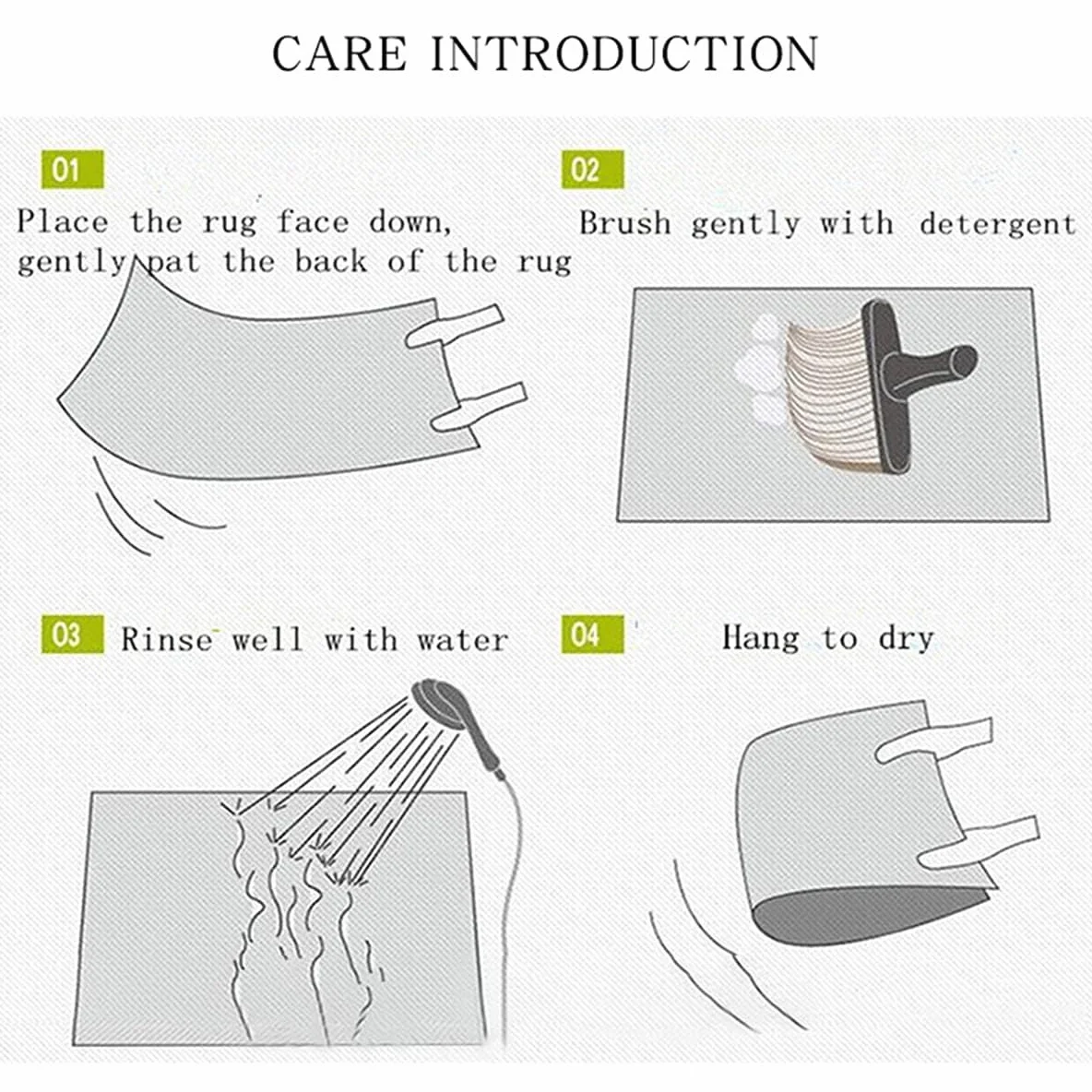 CARE INTRODUCTION

01
Place the rug face down, gently pat the back of the rug

02
Brush gently with detergent

03
Rinse well with water

04
Hang to dry