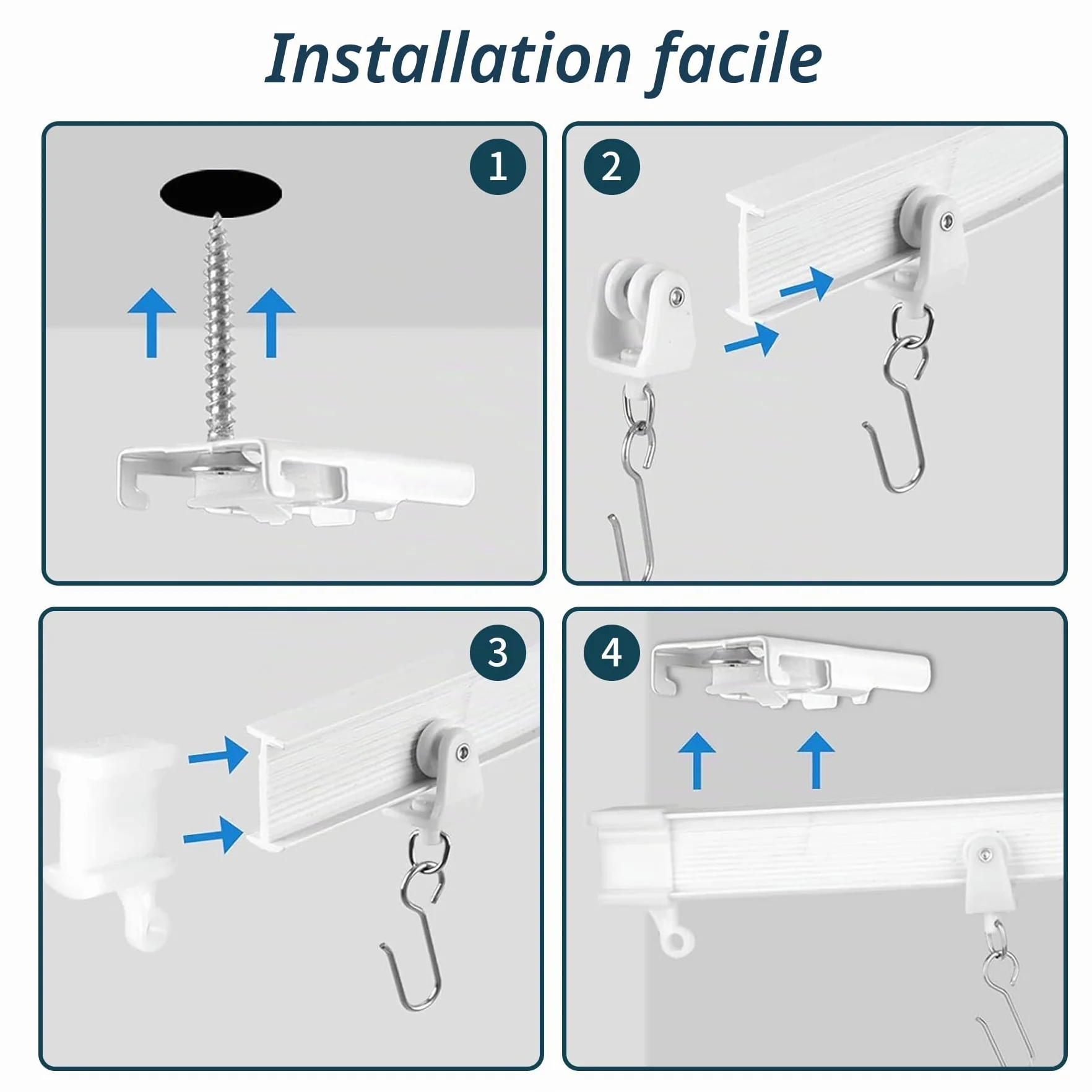 Installation facile

1

2

3

4