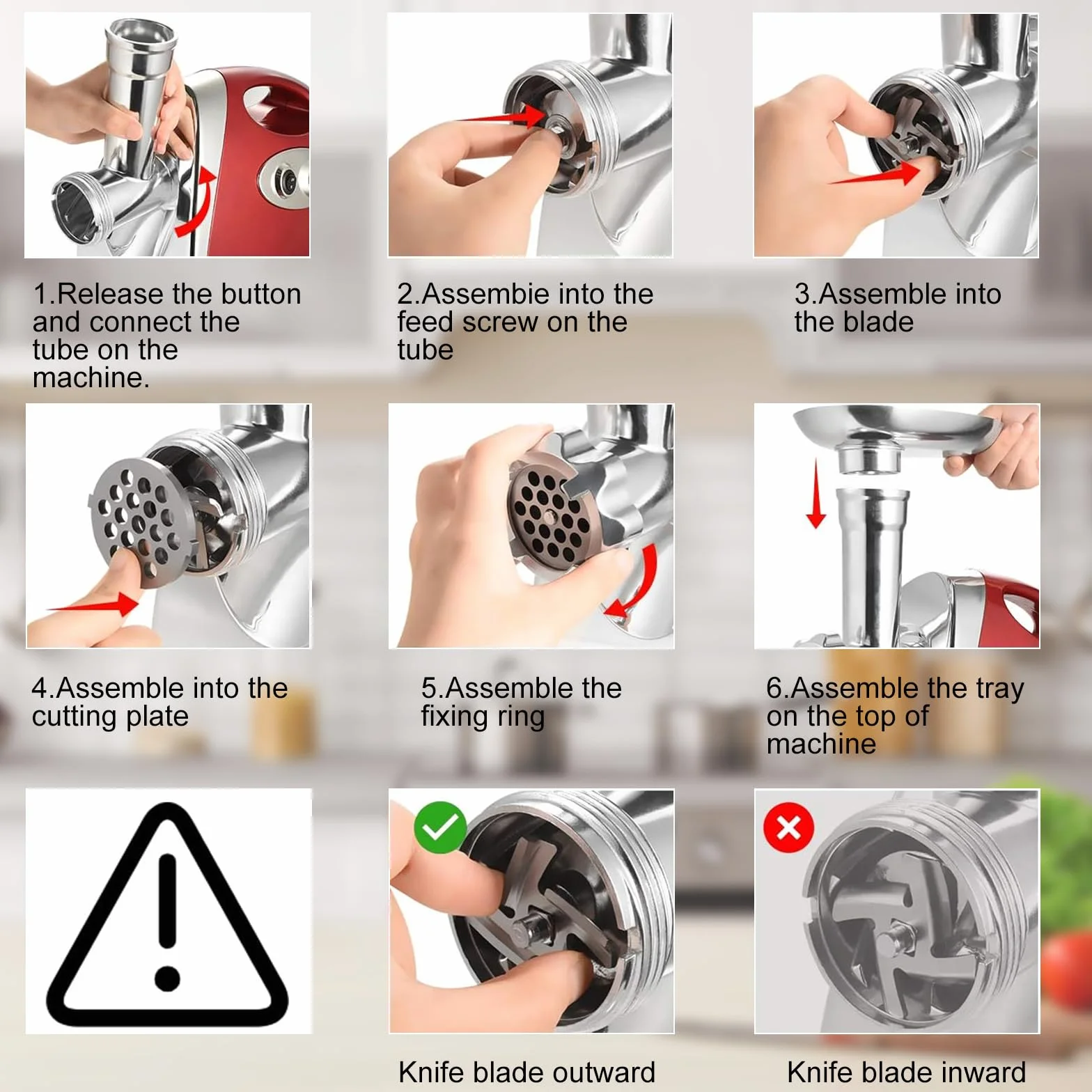 1.Release the button and connect the tube on the machine.

2.Assembie into the feed screw on the tube

3.Assemble into the blade

4.Assemble into the cutting plate

5.Assemble the fixing ring

6.Assemble the tray on the top of machine

Knife blade outward

Knife blade inward