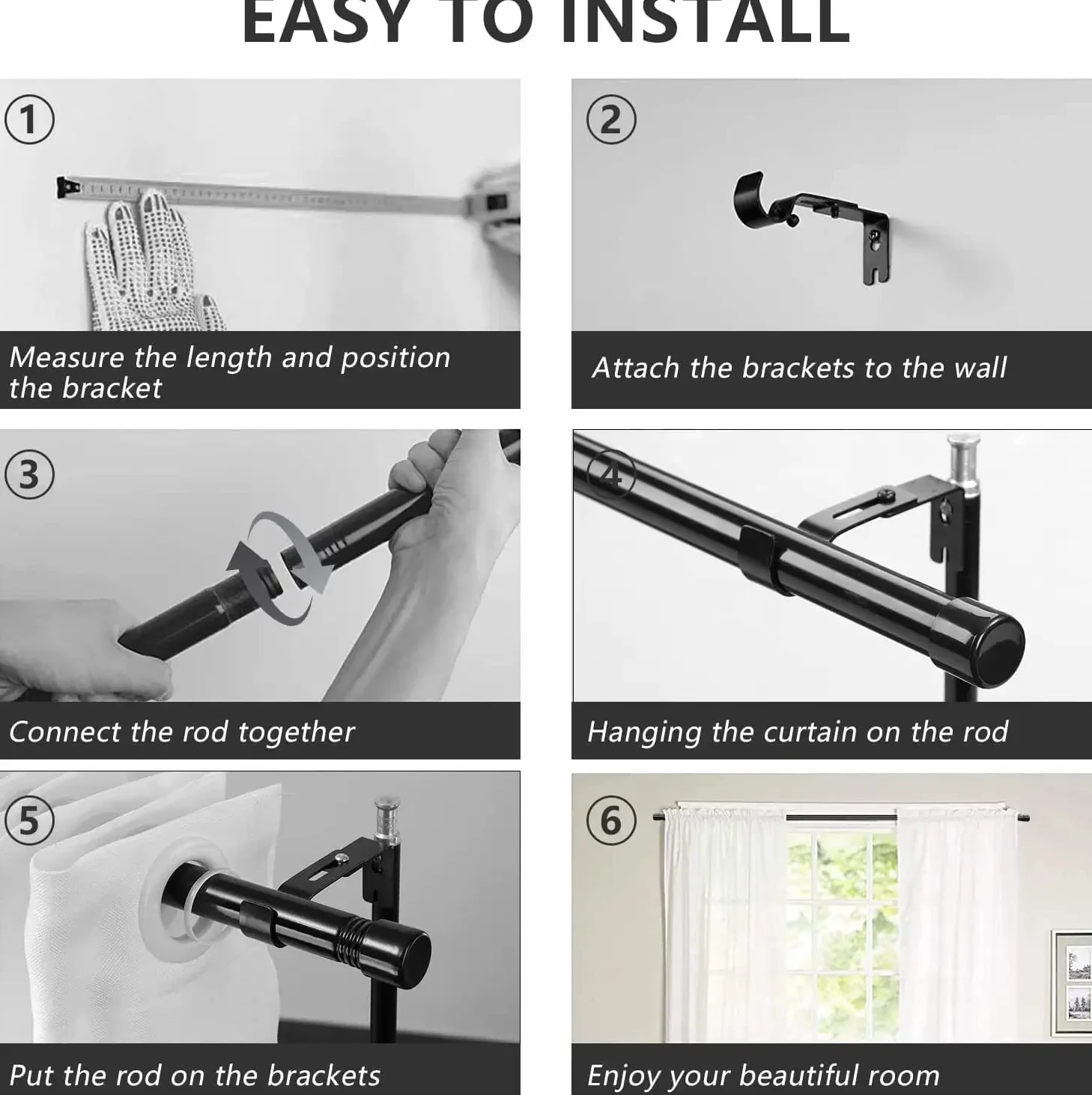 EASY TO INSTALL

①
Measure the length and position the bracket

②
Attach the brackets to the wall

③
Connect the rod together

④
Hanging the curtain on the rod

⑤
Put the rod on the brackets

⑥
Enjoy your beautiful room