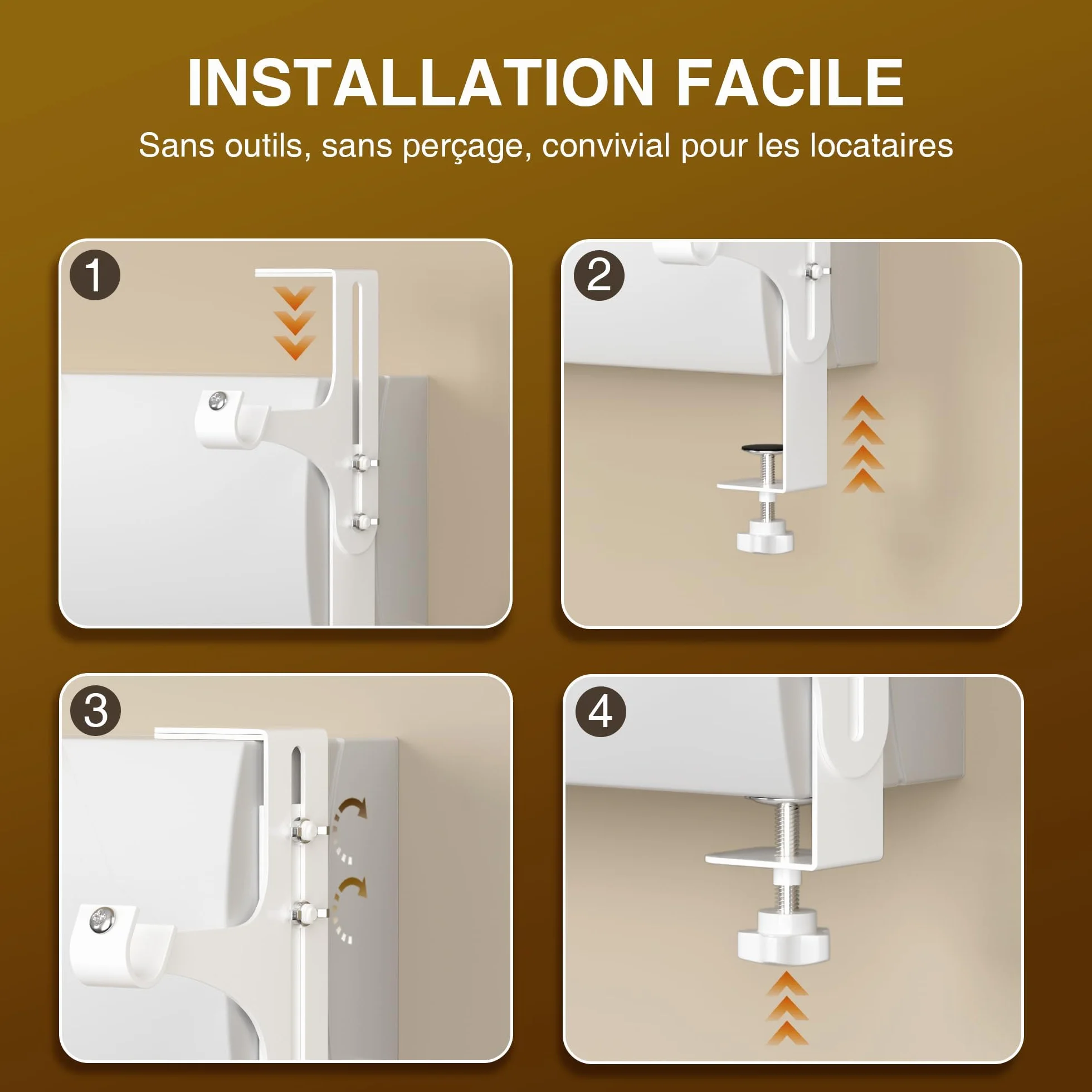 INSTALLATION FACILE
Sans outils, sans perçage, convivial pour les locataires

1

2

3

4