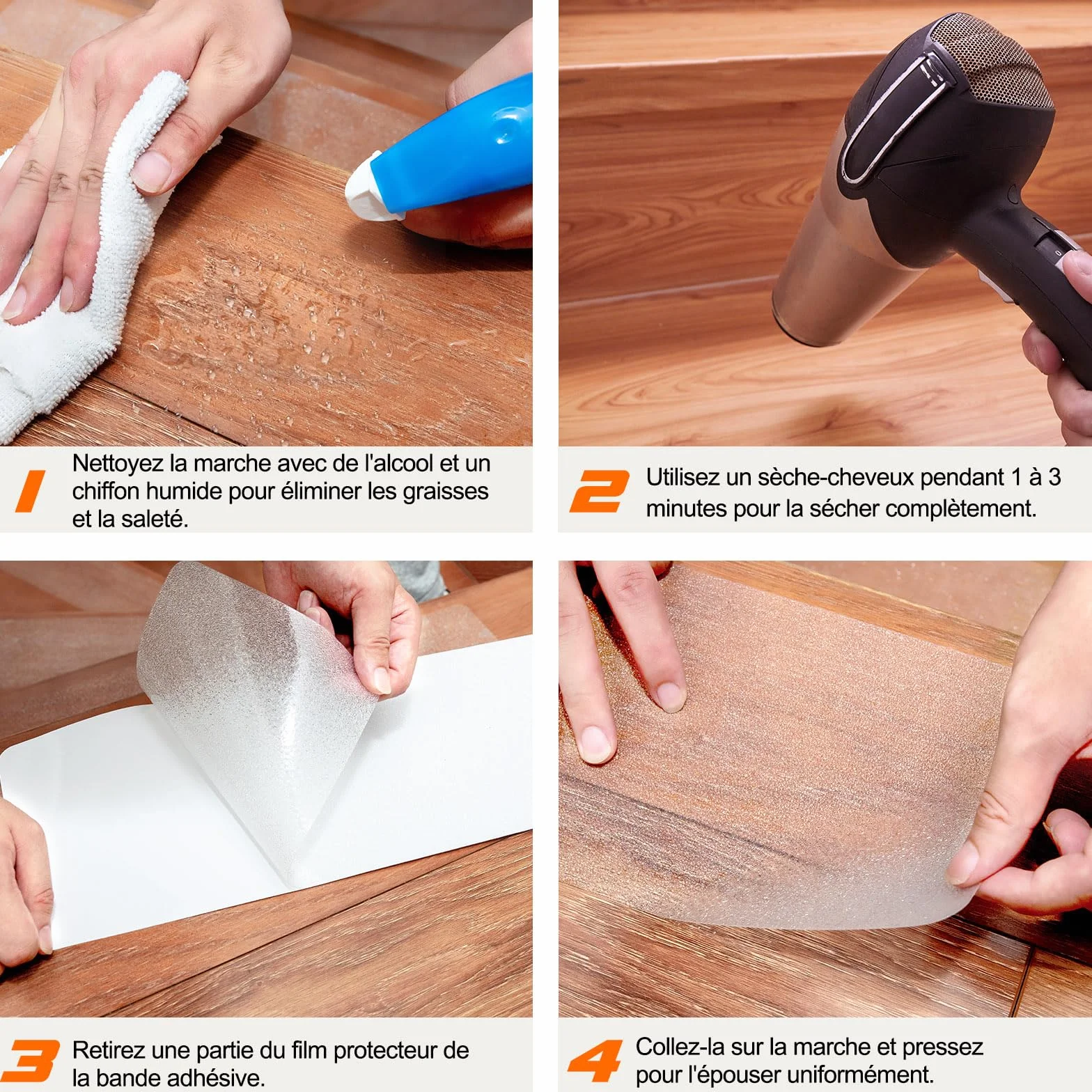 1 Nettoyez la marche avec de l'alcool et un chiffon humide pour éliminer les graisses et la saleté.

2 Utilisez un sèche-cheveux pendant 1 à 3 minutes pour la sécher complètement.

3 Retirez une partie du film protecteur de la bande adhésive.

4 Collez-la sur la marche et pressez pour l'épouser uniformément.