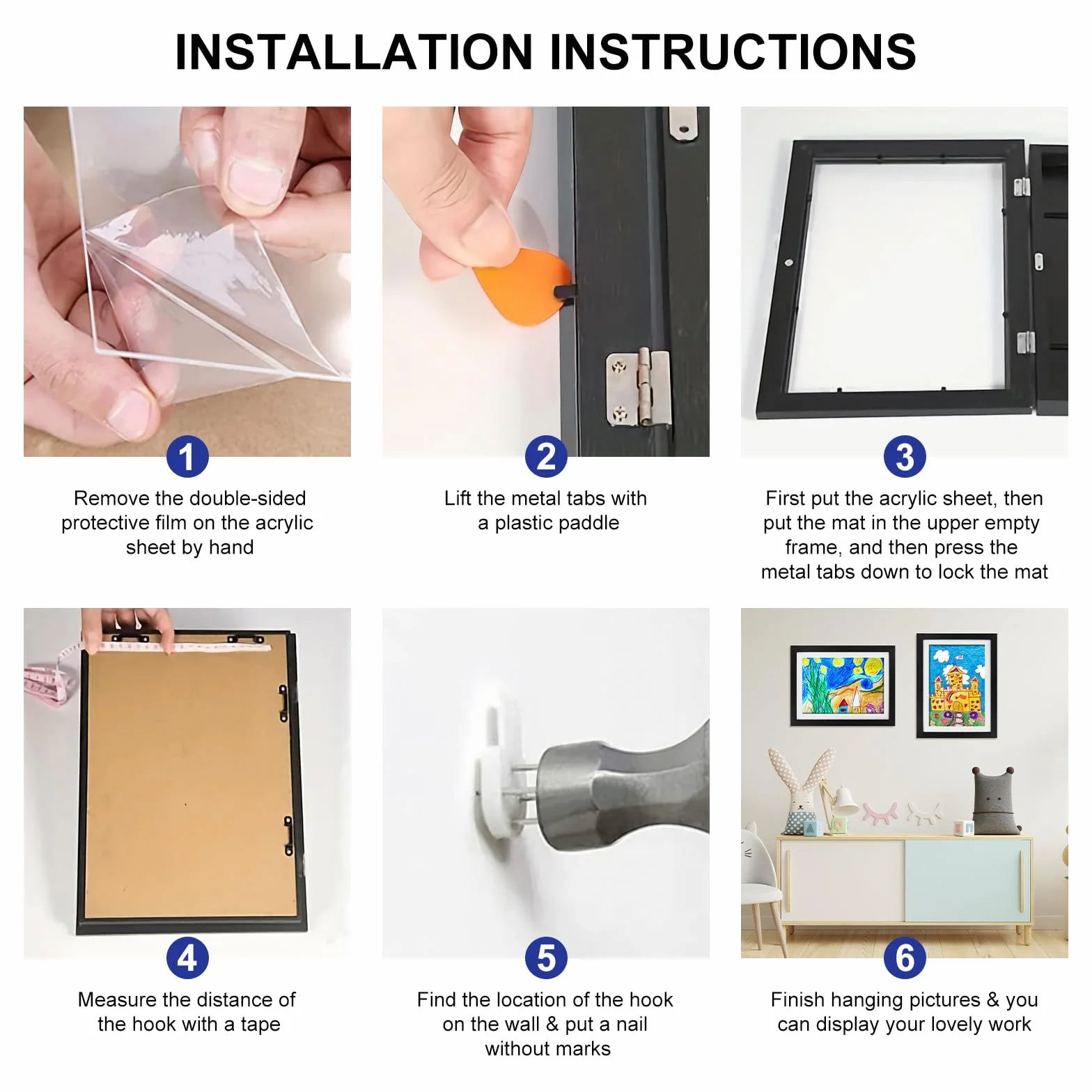 INSTALLATION INSTRUCTIONS

1
Remove the double-sided protective film on the acrylic sheet by hand

2
Lift the metal tabs with a plastic paddle

3
First put the acrylic sheet, then put the mat in the upper empty frame, and then press the metal tabs down to lock the mat

4
Measure the distance of the hook with a tape

5
Find the location of the hook on the wall & put a nail without marks

6
Finish hanging pictures & you can display your lovely work