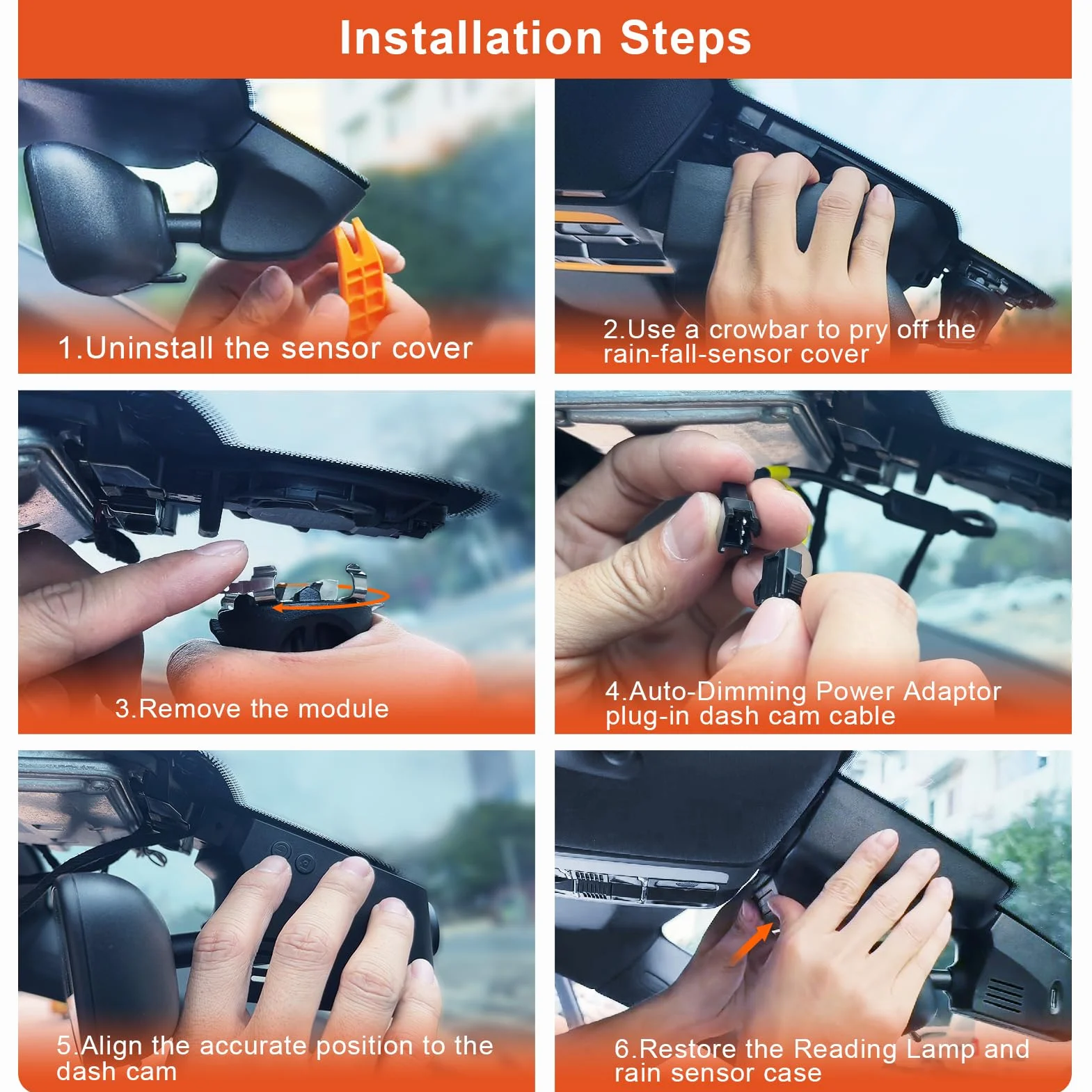 Installation Steps

1.Uninstall the sensor cover

2.Use a crowbar to pry off the rain-fall-sensor cover

3.Remove the module

4.Auto-Dimming Power Adaptor plug-in dash cam cable

5.Align the accurate position to the dash cam

6.Restore the Reading Lamp and rain sensor case