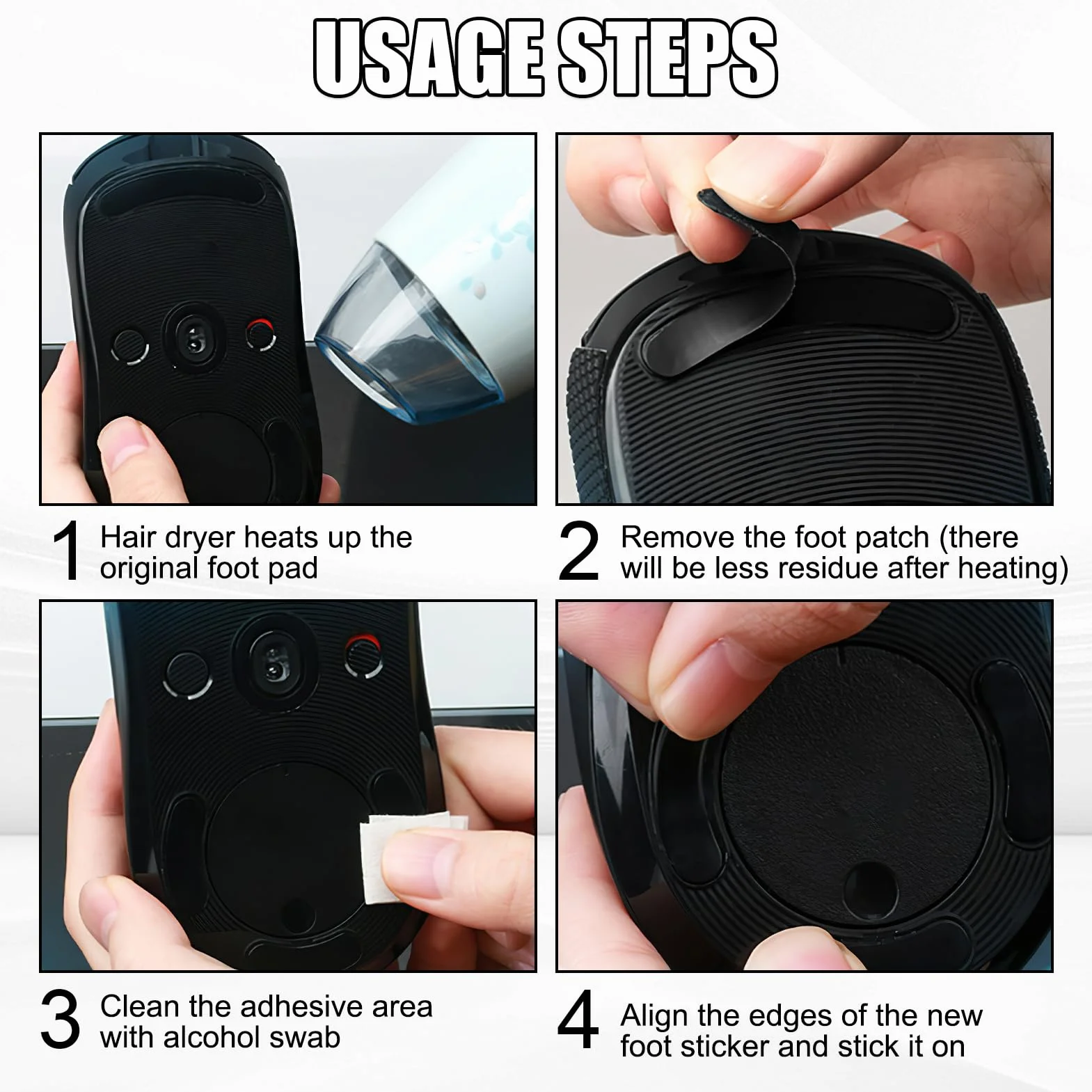 USAGE STEPS

1 Hair dryer heats up the original foot pad

2 Remove the foot patch (there will be less residue after heating)

3 Clean the adhesive area with alcohol swab

4 Align the edges of the new foot sticker and stick it on