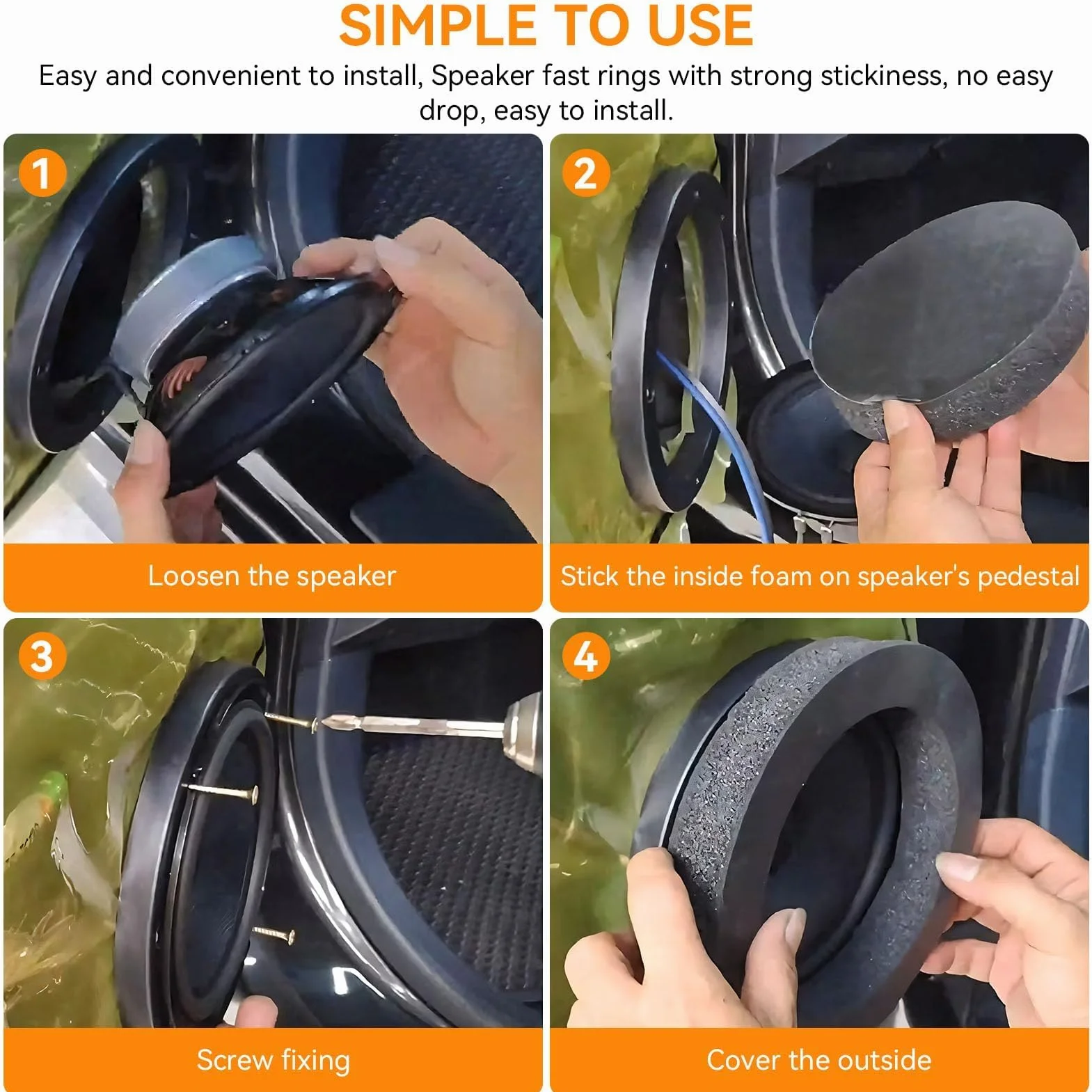 SIMPLE TO USE

Easy and convenient to install, Speaker fast rings with strong stickiness, no easy drop, easy to install.

1

Loosen the speaker

2

Stick the inside foam on speaker's pedestal

3

Screw fixing

4

Cover the outside