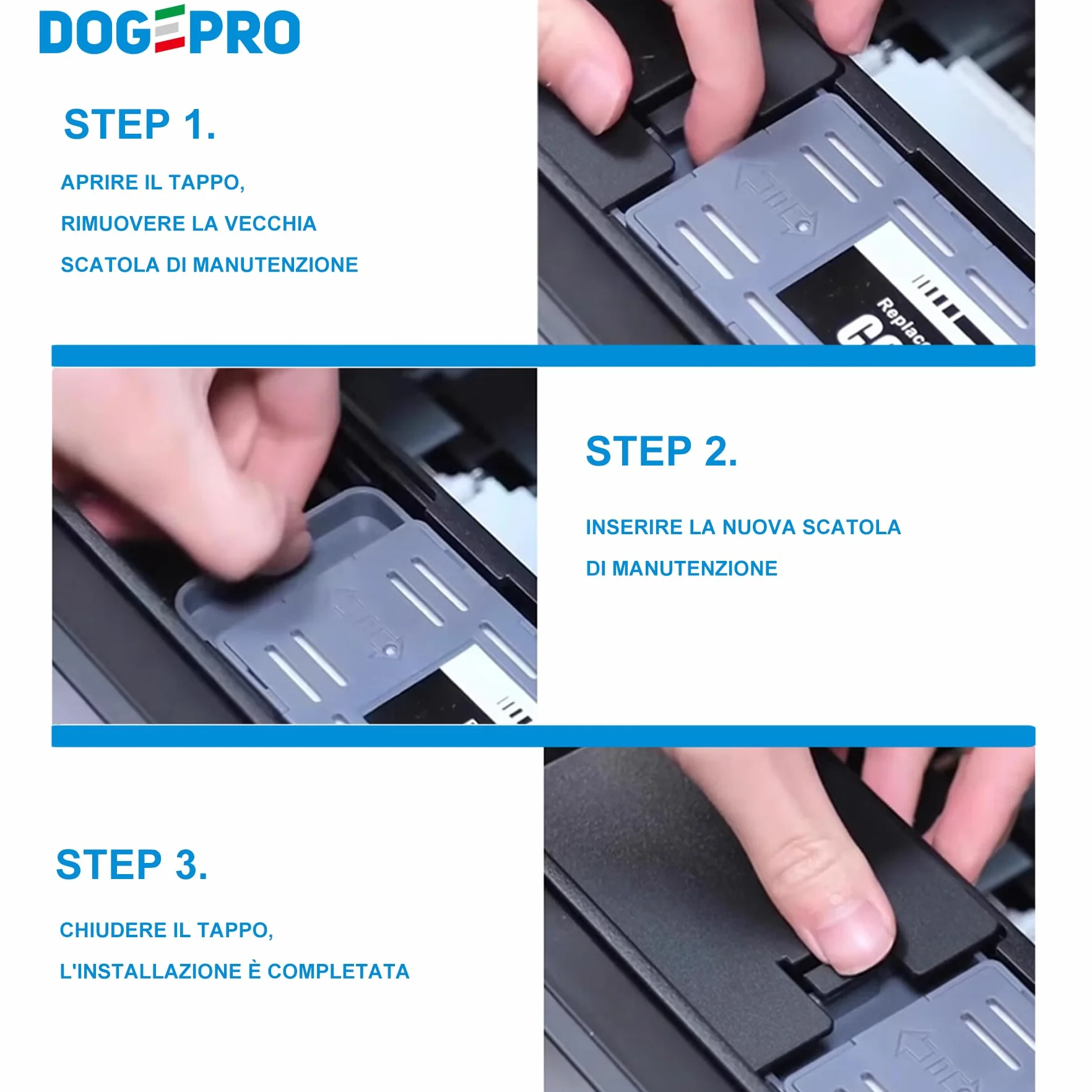 DOGEPRO

STEP 1.

APRIRE IL TAPPO,

RIMUOVERE LA VECCHIA

SCATOLA DI MANUTENZIONE

STEP 2.

INSERIRE LA NUOVA SCATOLA

DI MANUTENZIONE

STEP 3.

CHIUDERE IL TAPPO,

L'INSTALLAZIONE È COMPLETATA