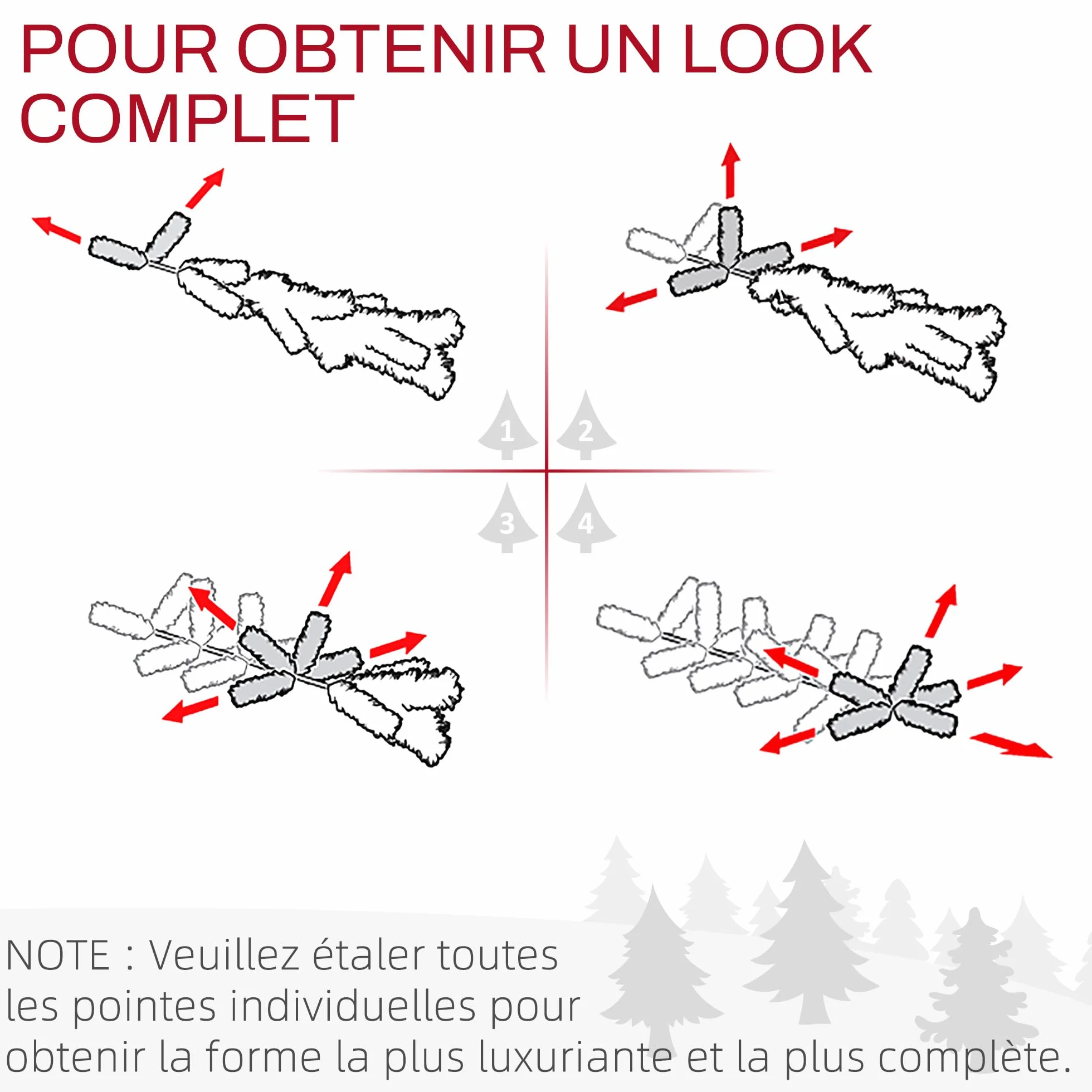 POUR OBTENIR UN LOOK COMPLET

1
2
3
4

NOTE : Veuillez étaler toutes les pointes individuelles pour obtenir la forme la plus luxuriante et la plus complète.