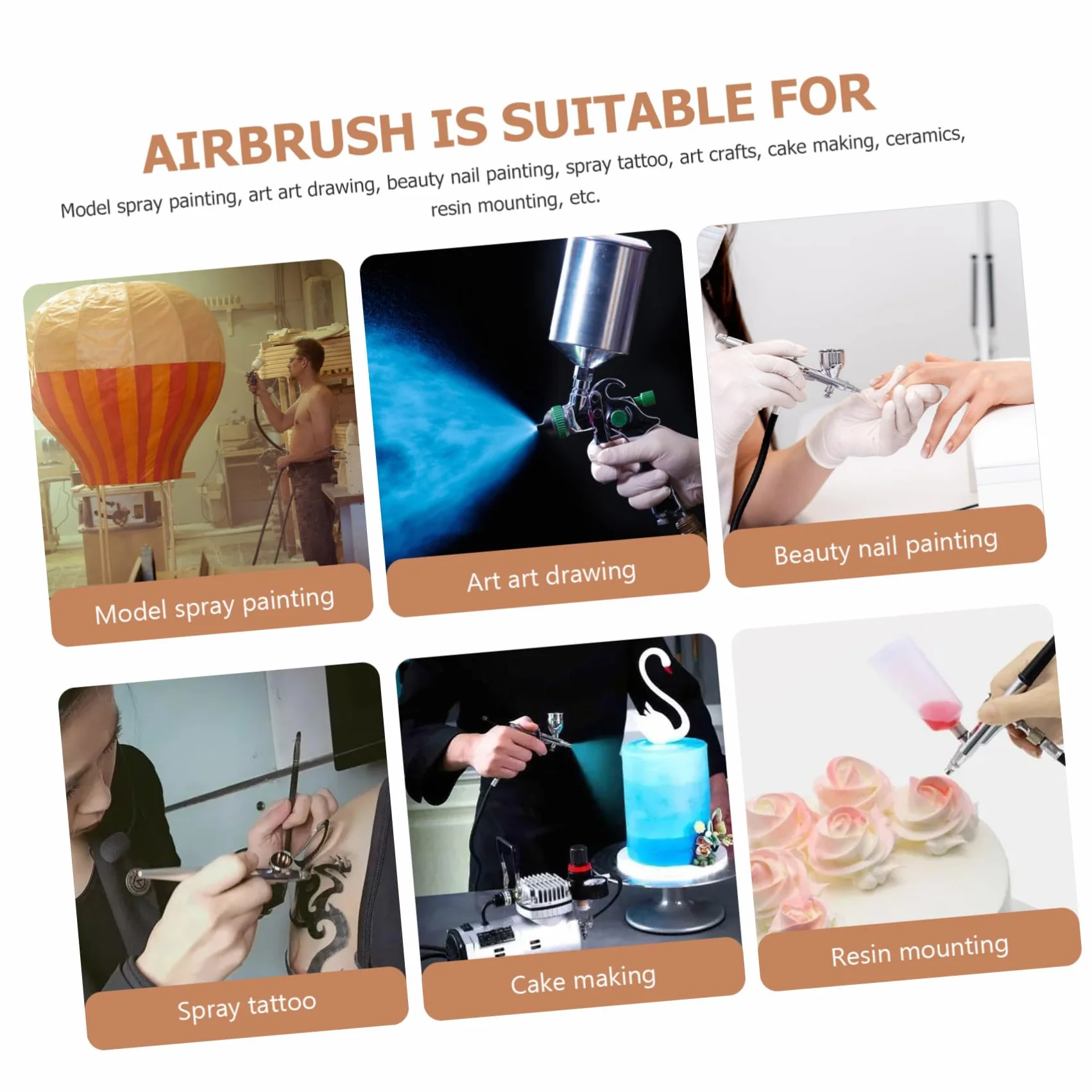 AIRBRUSH IS SUITABLE FOR

Model spray painting, art art drawing, beauty nail painting, spray tattoo, art crafts, cake making, ceramics, resin mounting, etc.

Model spray painting

Art art drawing

Beauty nail painting

Spray tattoo

Cake making

Resin mounting